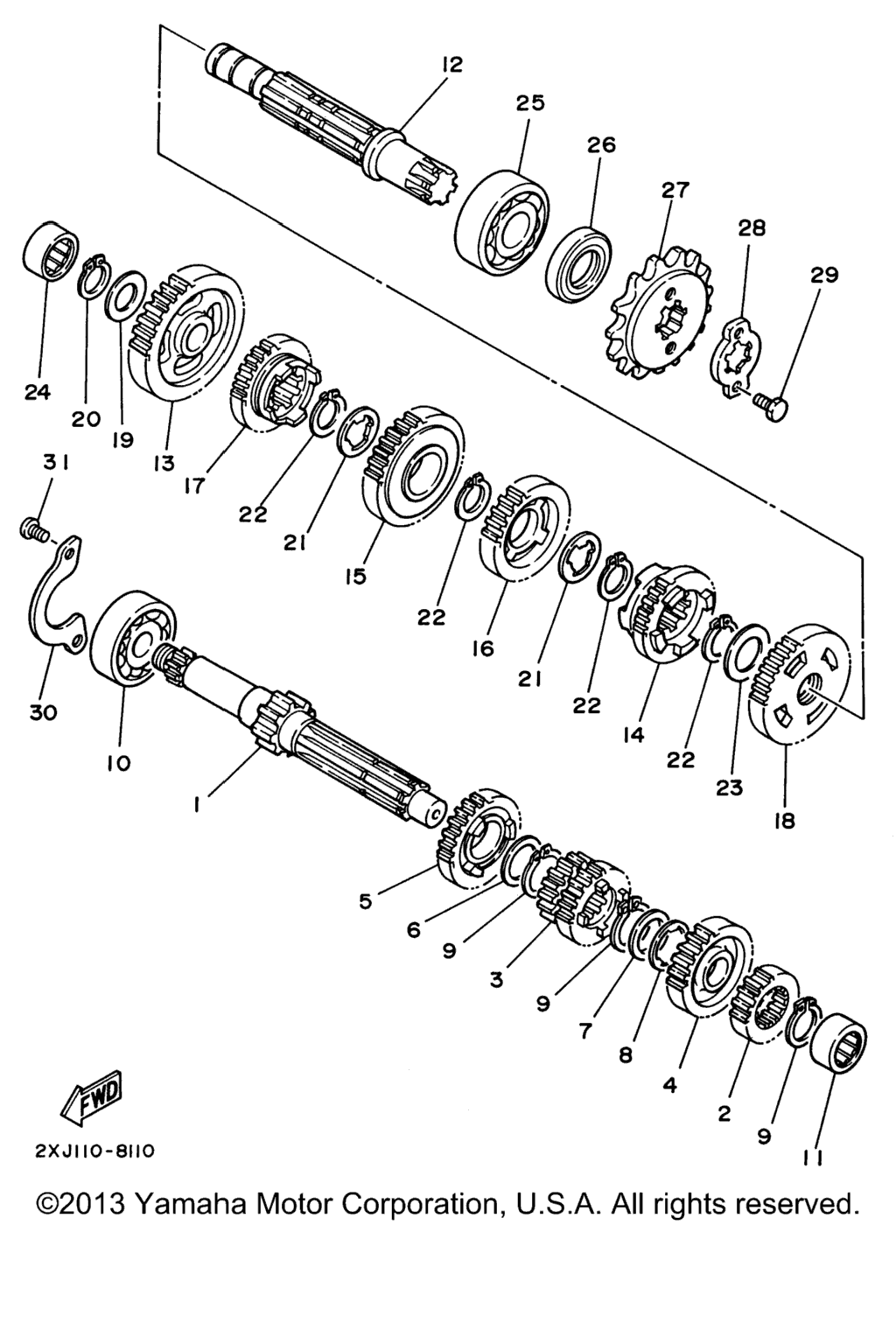 12
25
26
27
28
29
24
20
19
13
17
22
21
15
22
16
21
22
14
22
23
18
31
30
10
1
5
6
9
3
9
7
8
4
2
9
11
FWD
2XJ110-8110
©2013 Yamaha Motor Corporation, U.S.A. All rights reserved.