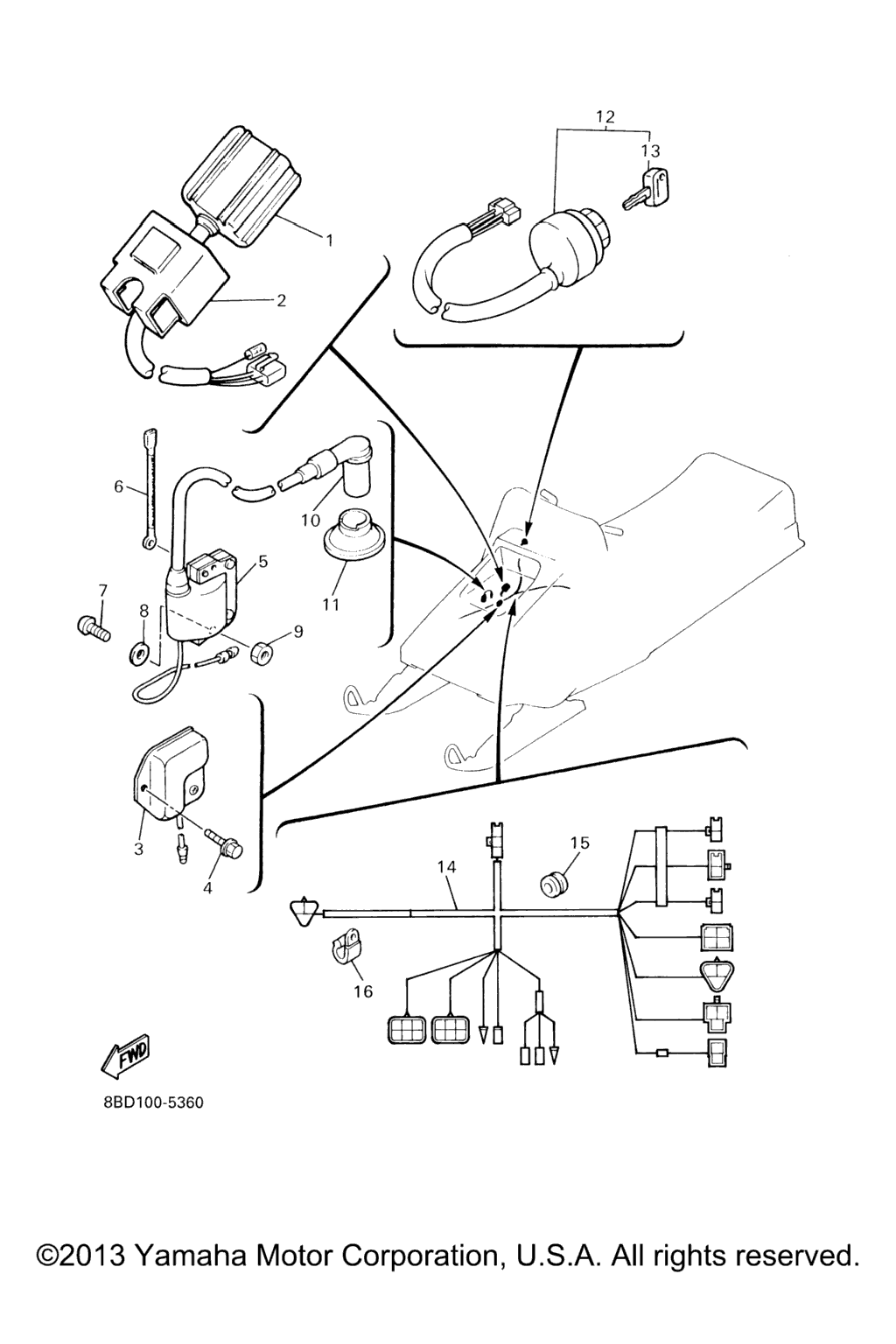 12
13
1
2
6
10
5
11
7
8
9
3
4
15
14
16
FWD
8BD100-5360

©2013 Yamaha Motor Corporation, U.S.A. All rights reserved.