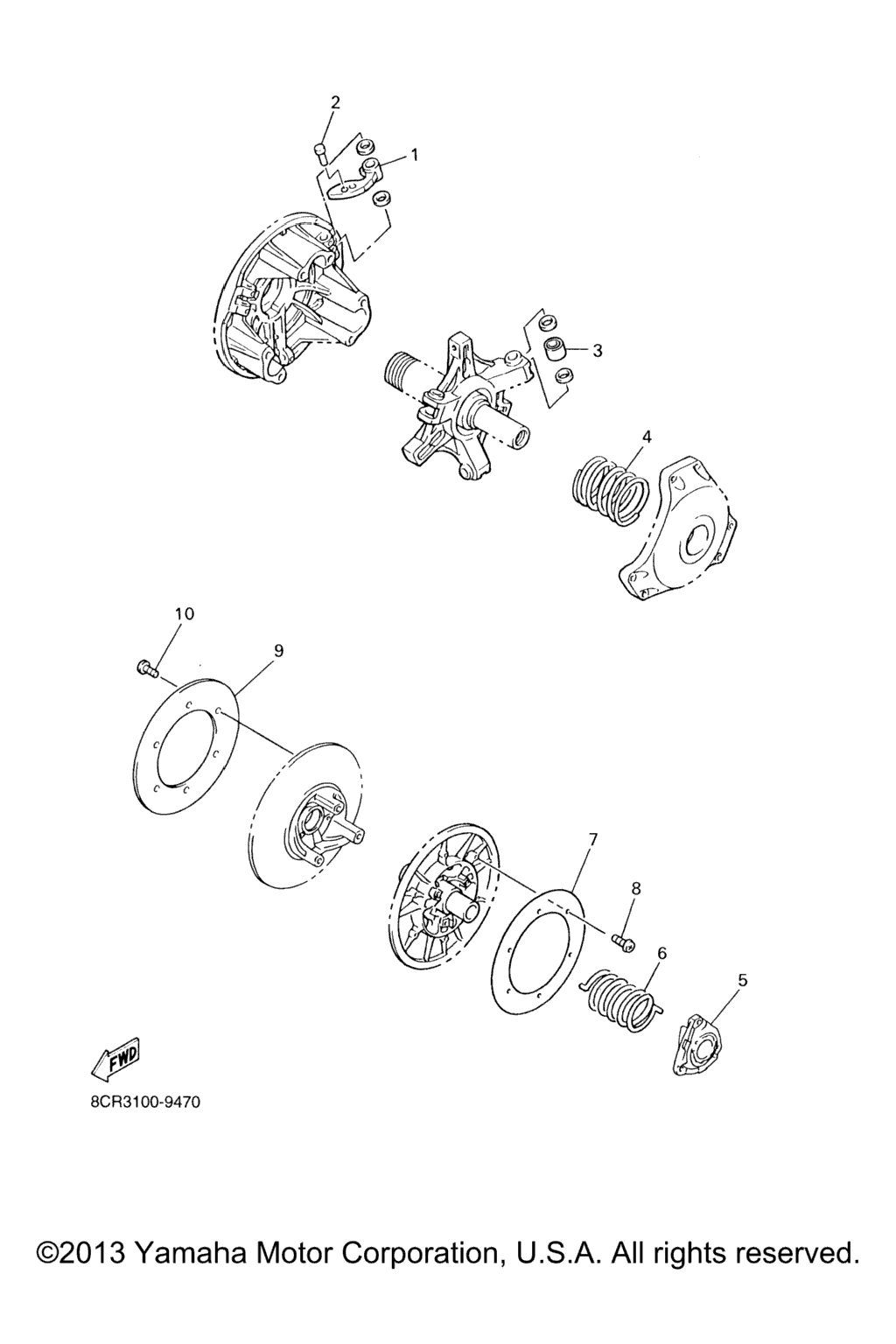 2
1
3
4
10
9
7
8
6
5
FWD
8CR3100-9470

©2013 Yamaha Motor Corporation, U.S.A. All rights reserved.