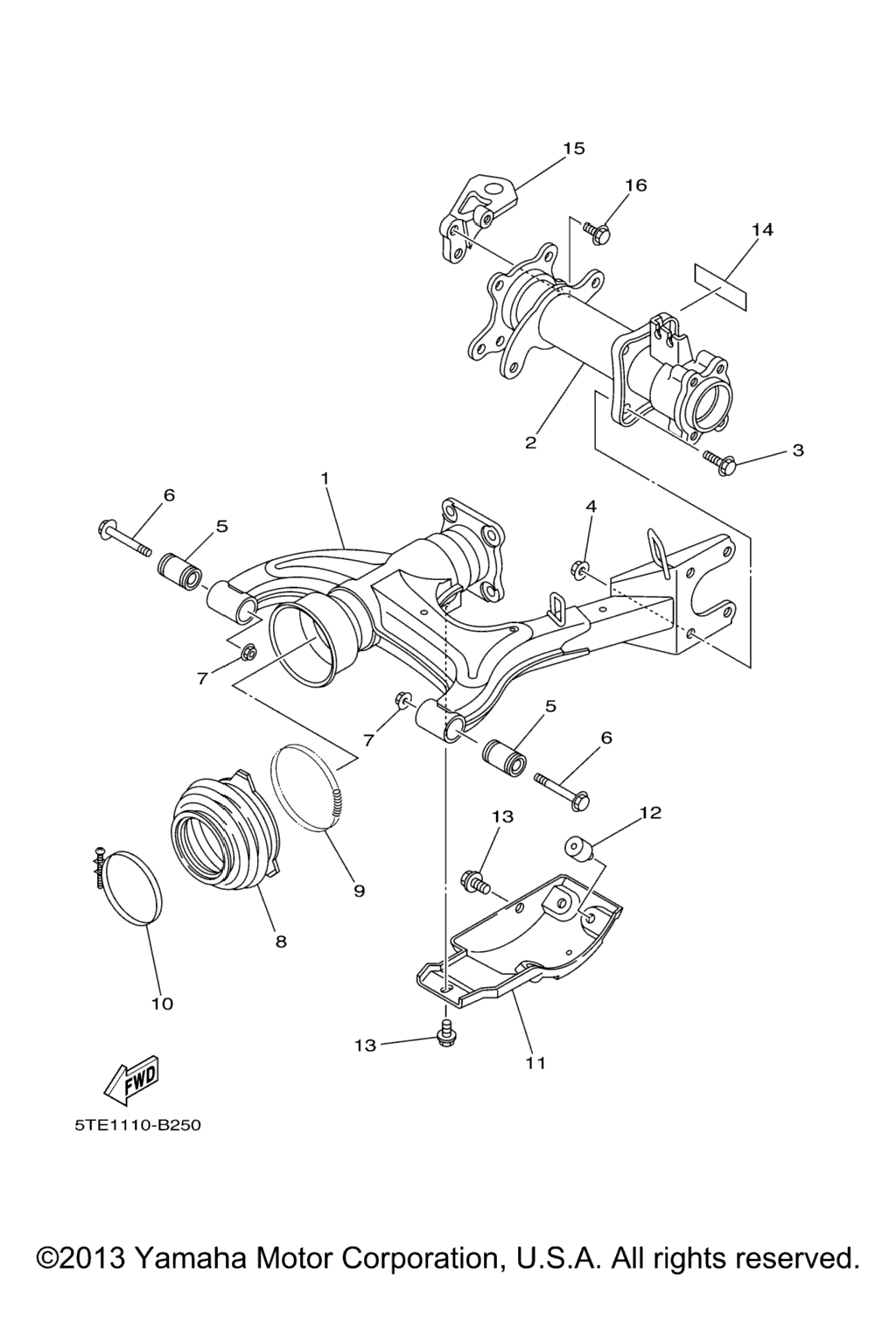 15
16
14
2
3
1
6
5
4
7
7
5
6
13
12
9
8
10
13
11
FWD
5TE1110-B250

©2013 Yamaha Motor Corporation, U.S.A. All rights reserved.