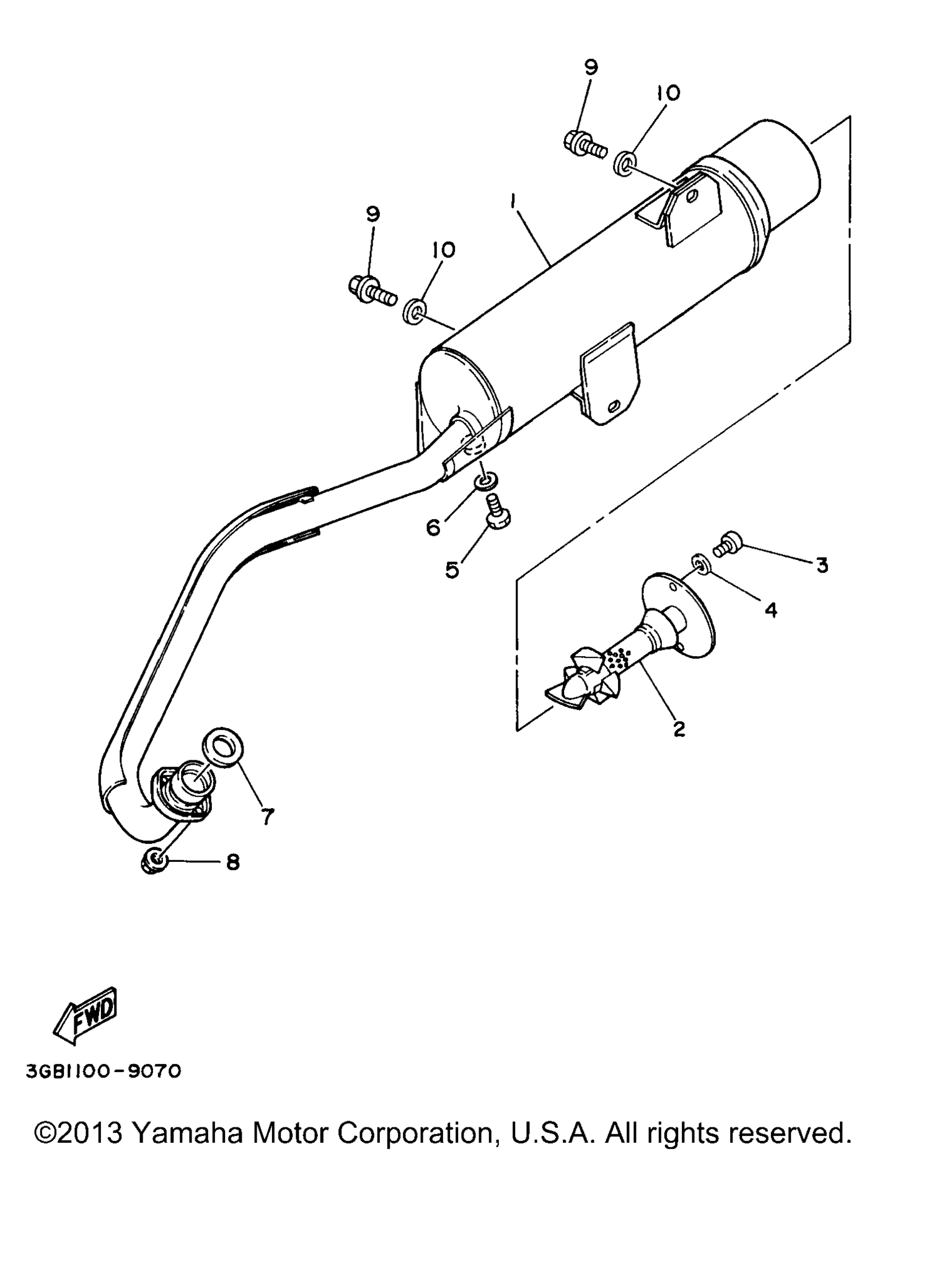 9
10
1
9
10
6
5
3
4
2
7
8
FWD
3GB1100-9070
©2013 Yamaha Motor Corporation, U.S.A. All rights reserved.