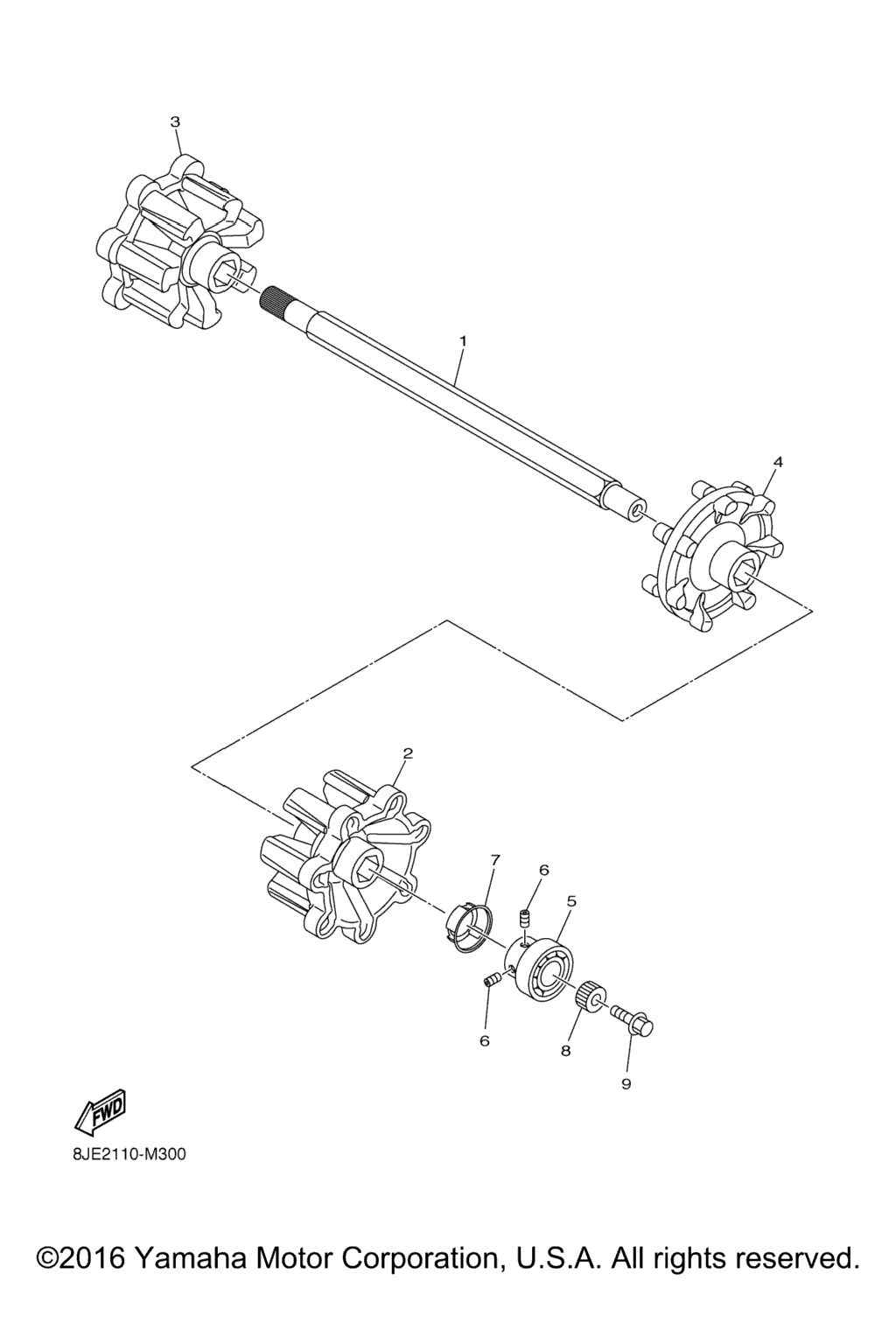 3

1

4

2

7

6

5

6

8

9

FWD

8JE2110-M300

©2016 Yamaha Motor Corporation, U.S.A. All rights reserved.