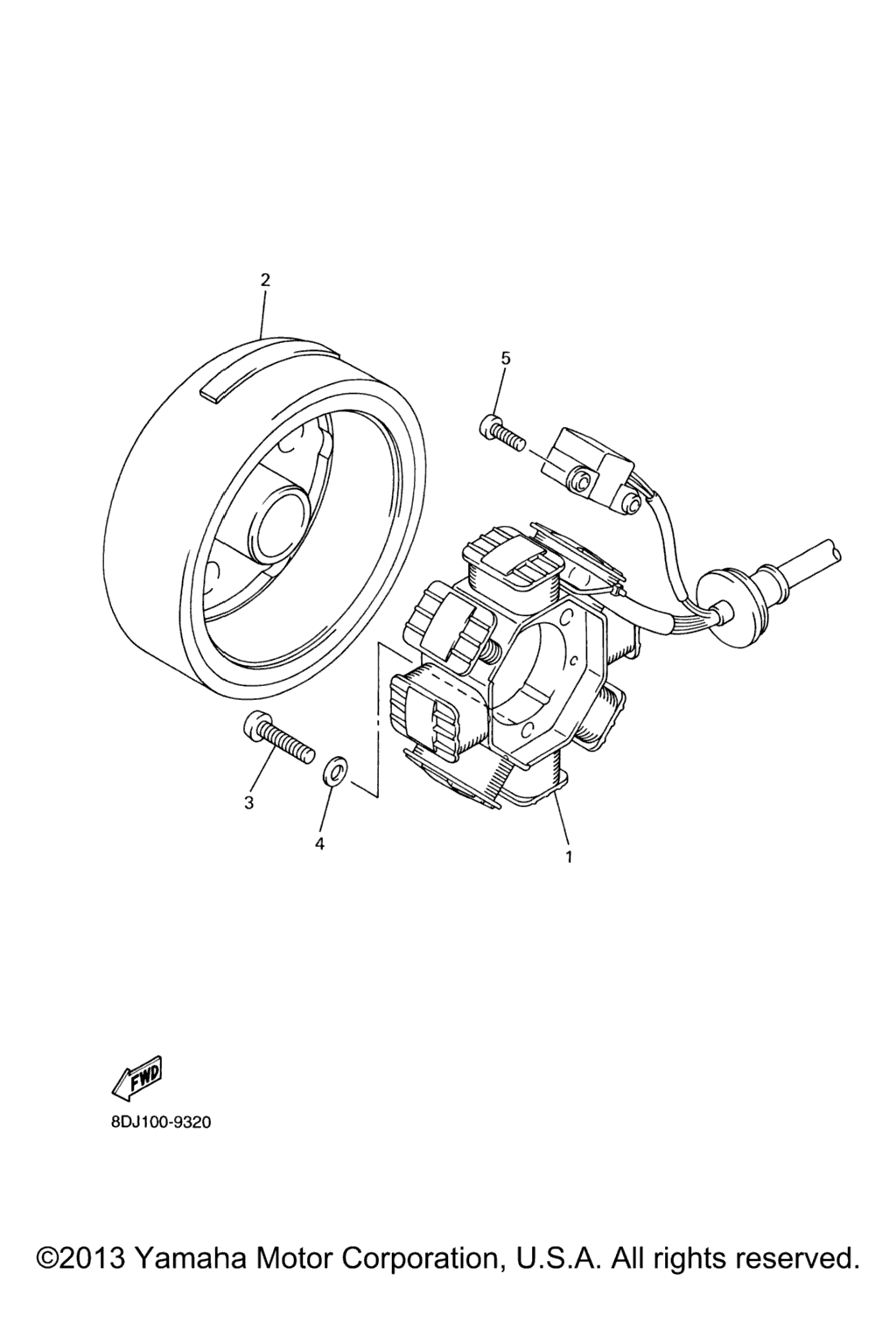 2

5

3

4

1

FWD

8DJ100-9320

©2013 Yamaha Motor Corporation, U.S.A. All rights reserved.