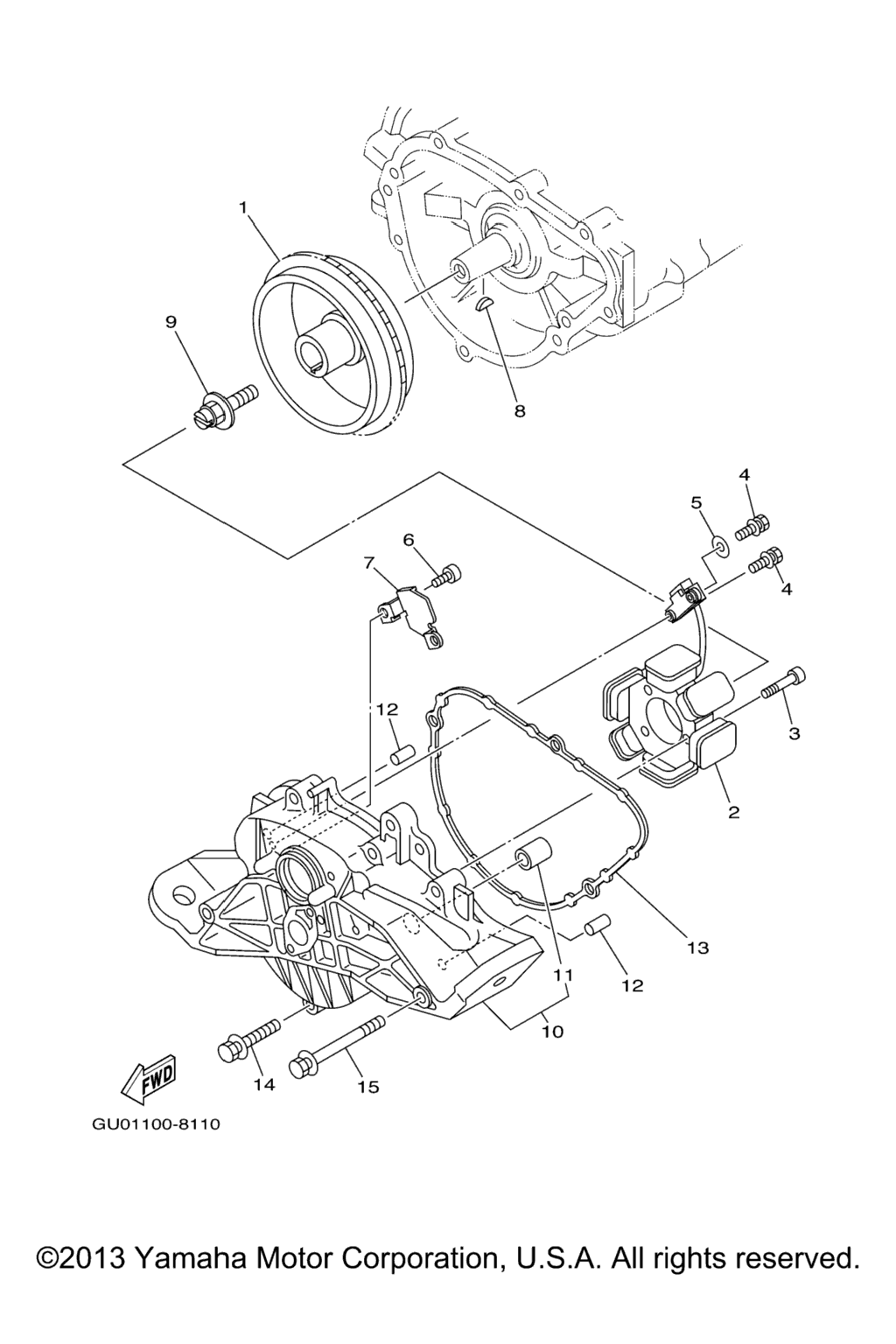 1

9

8

4

5

6

7

4

3

12

2

13

11

12

10

14

15

FWD

GU01100-8110

©2013 Yamaha Motor Corporation, U.S.A. All rights reserved.