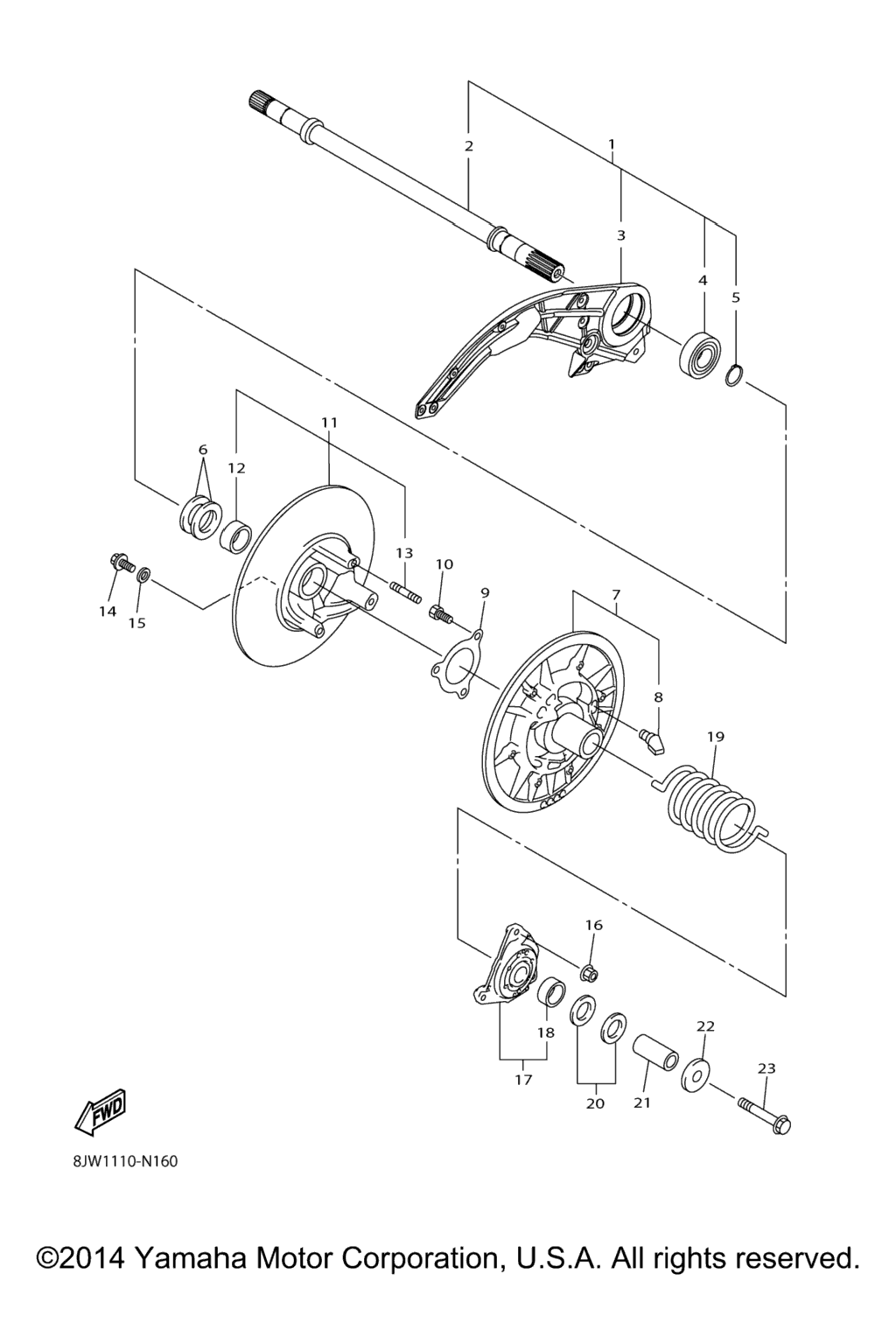 2
1
3
4
5
11
6
12
13
10
9
14
15
7
8
19
16
18
17
20
21
22
23
FWD
8JW1110-N160

©2014 Yamaha Motor Corporation, U.S.A. All rights reserved.