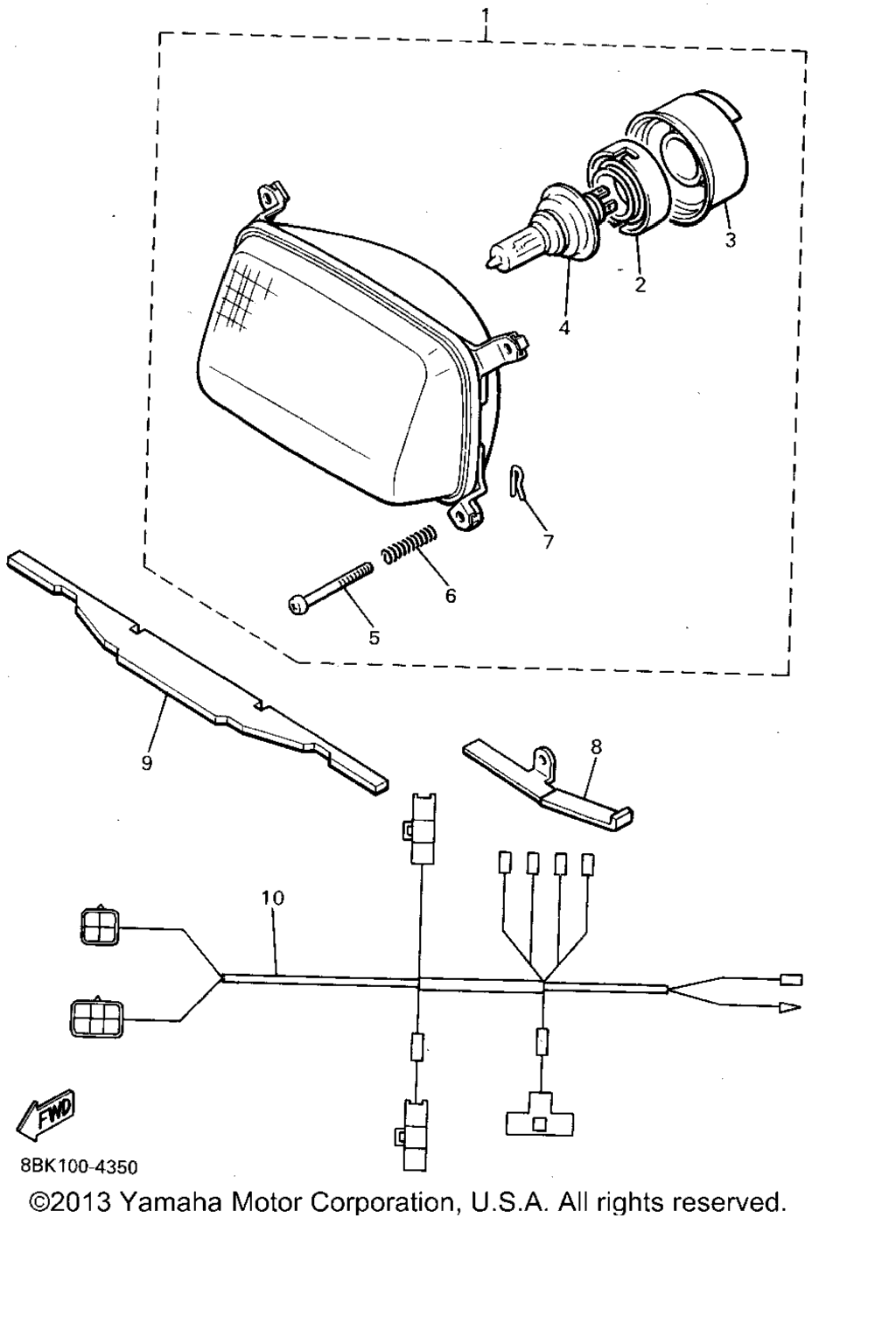 1
3
2
4
7
6
5
9
8
10
FWD
8BK100-4350
©2013 Yamaha Motor Corporation, U.S.A. All rights reserved.