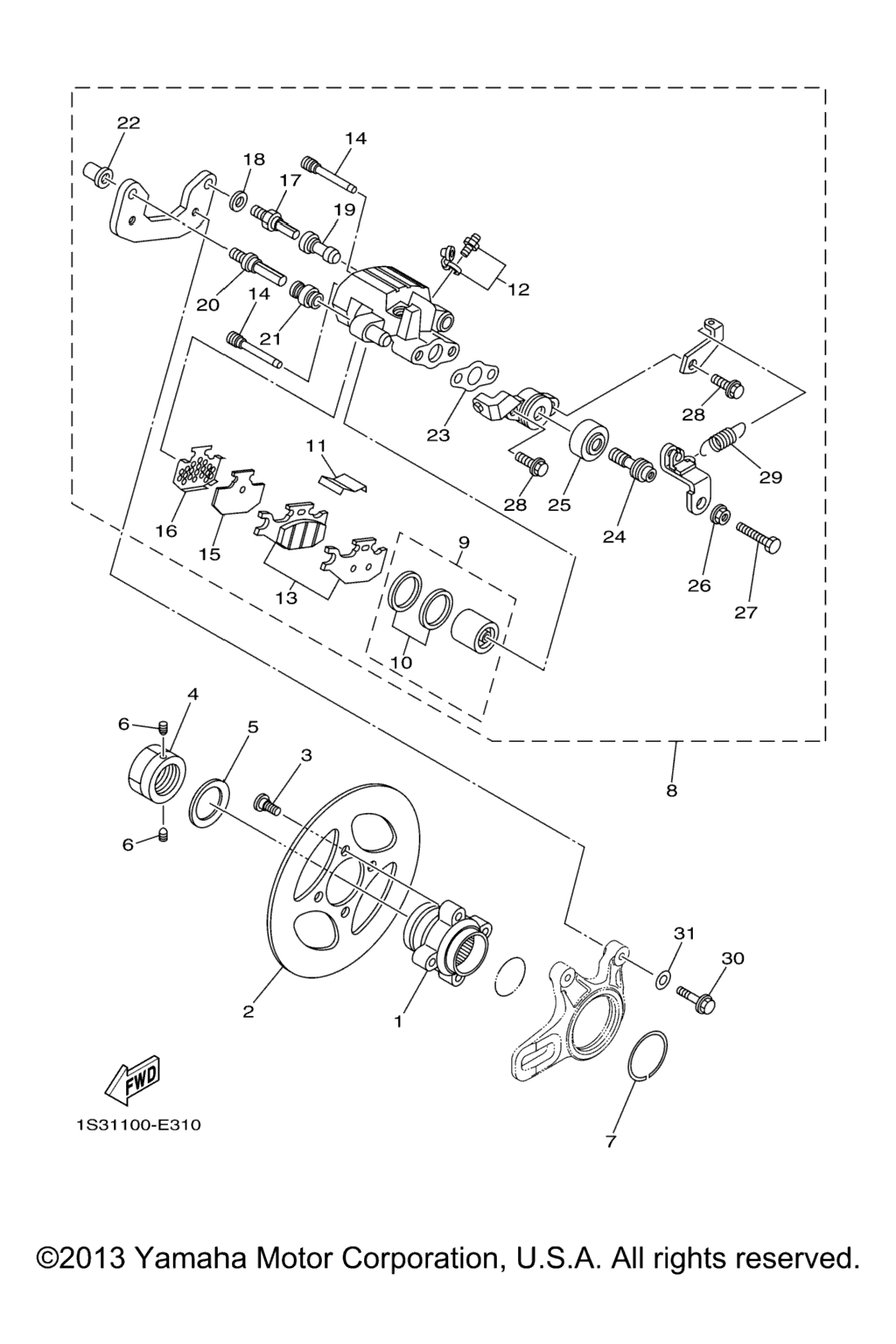 22
14
18
17
19
12
20
14
21
23
28
29
11
28
25
24
16
15
9
26
27
13
10
4
6
5
3
8
6
31
30
2
1
FWD
1S31100-E310
7

©2013 Yamaha Motor Corporation, U.S.A. All rights reserved.