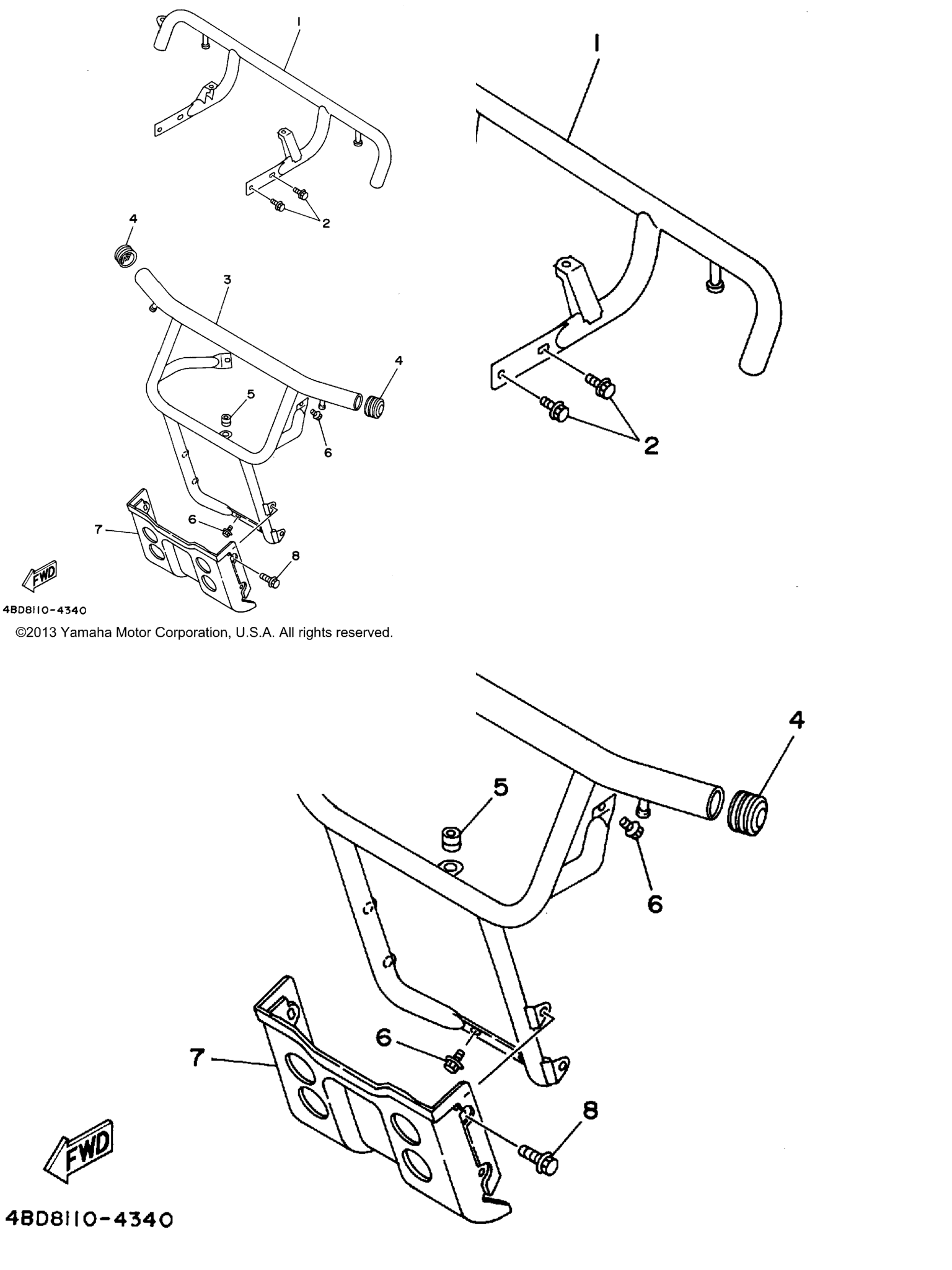 1
2
4
3
4
5
6
6
7
8
FWD
4BD8110-4340
©2013 Yamaha Motor Corporation, U.S.A. All rights reserved.

1
2

4
5
6
6
7
8
FWD
4BD8110-4340