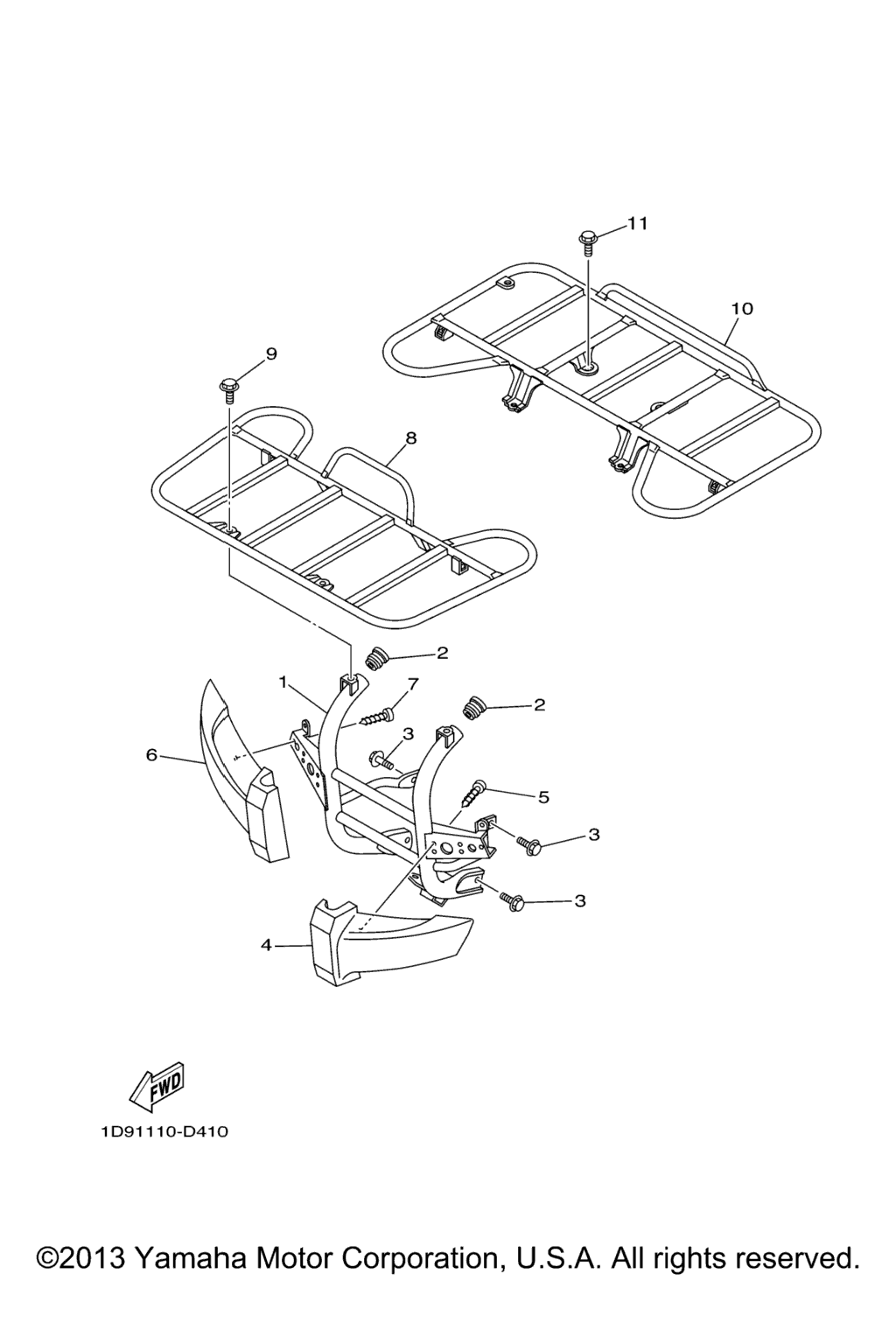 11
10
9
8
2
1
7
2
3
6
5
3
3
4
FWD
1D91110-D410

©2013 Yamaha Motor Corporation, U.S.A. All rights reserved.