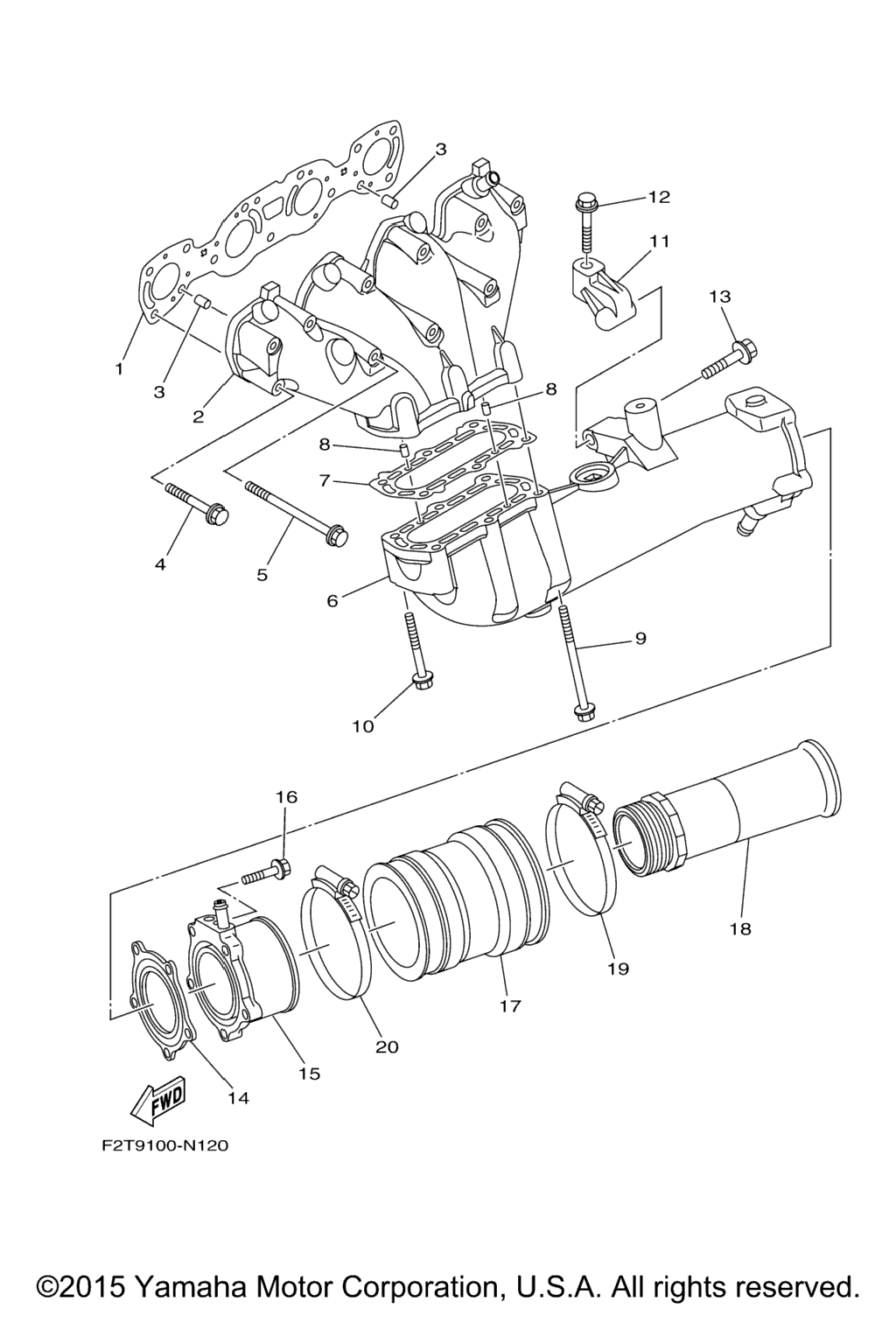 3
12
11
13
1
3
2
8
8
7
4
5
6
9
10
16
18
19
17
20
15
14
FWD
F2T9100-N120

©2015 Yamaha Motor Corporation, U.S.A. All rights reserved.