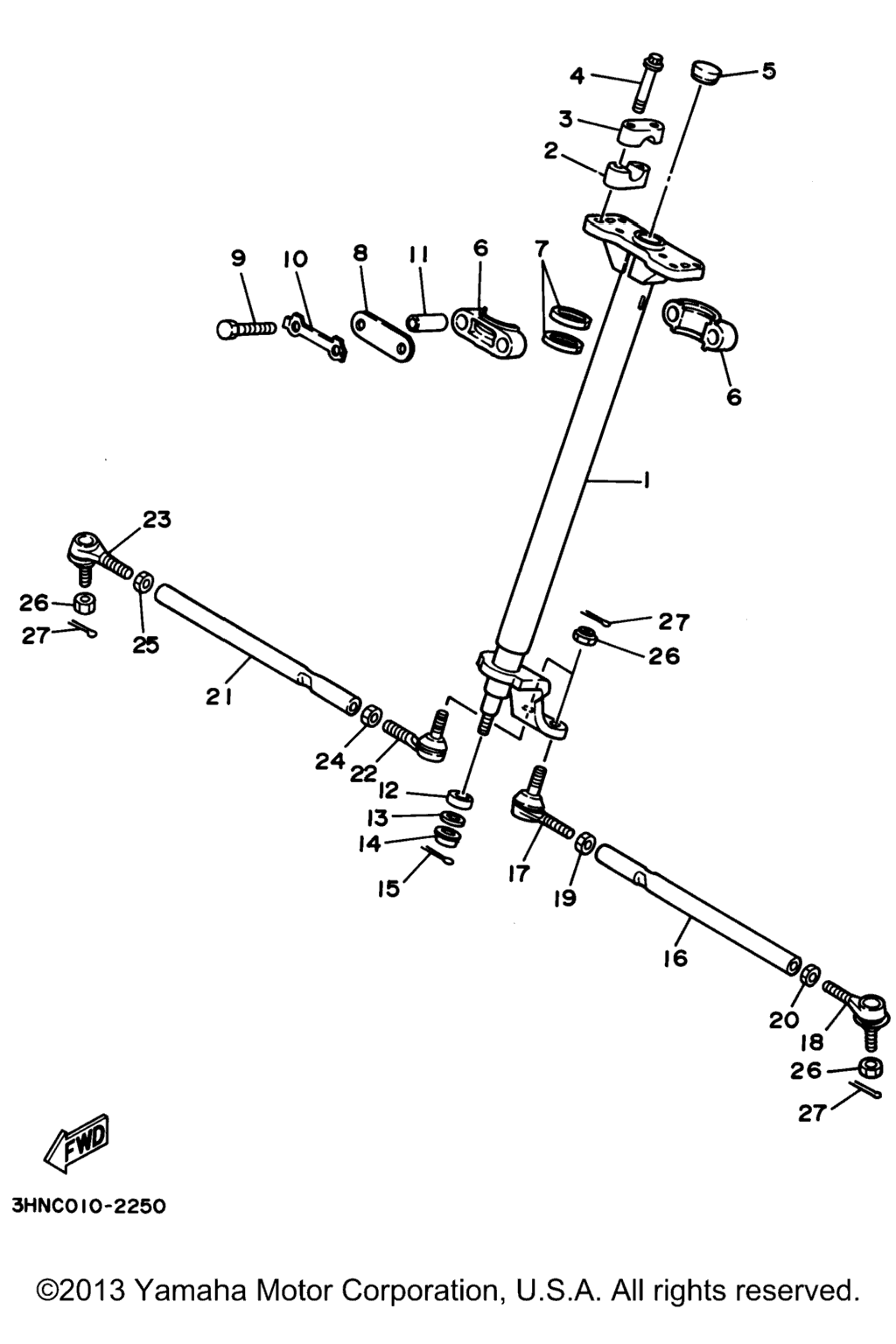 4
5
3
2
9
10
8
11
6
7
6
1
23
26
27
25
21
27
26
24
22
12
13
14
15
17
19
16
20
18
26
27
FWD
3HNC010-2250
©2013 Yamaha Motor Corporation, U.S.A. All rights reserved.