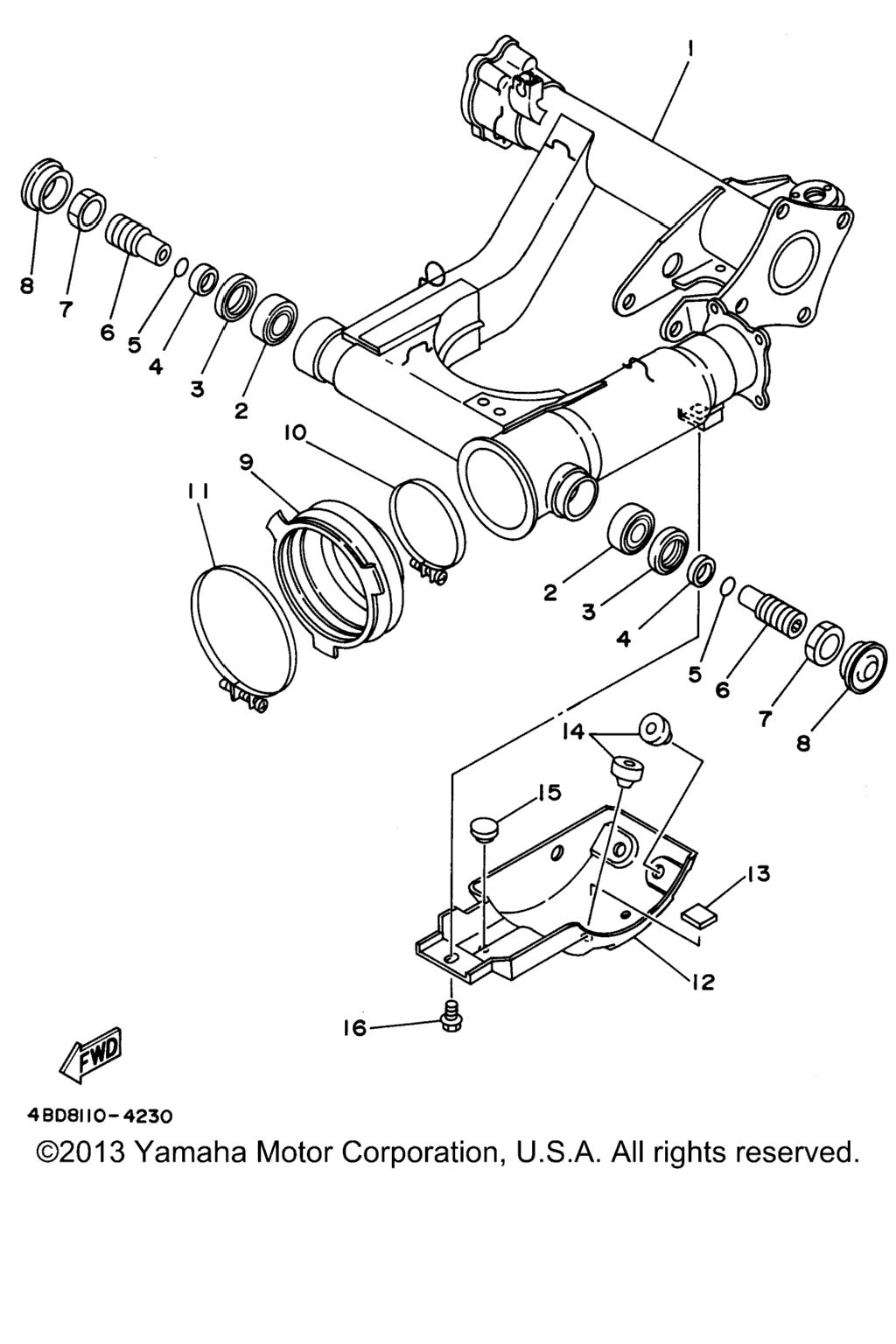 1
8
7
6
5
4
3
2
10
9
11
2
3
4
5
6
7
8
14
15
13
12
16
FWD
4BD8110-4230
©2013 Yamaha Motor Corporation, U.S.A. All rights reserved.