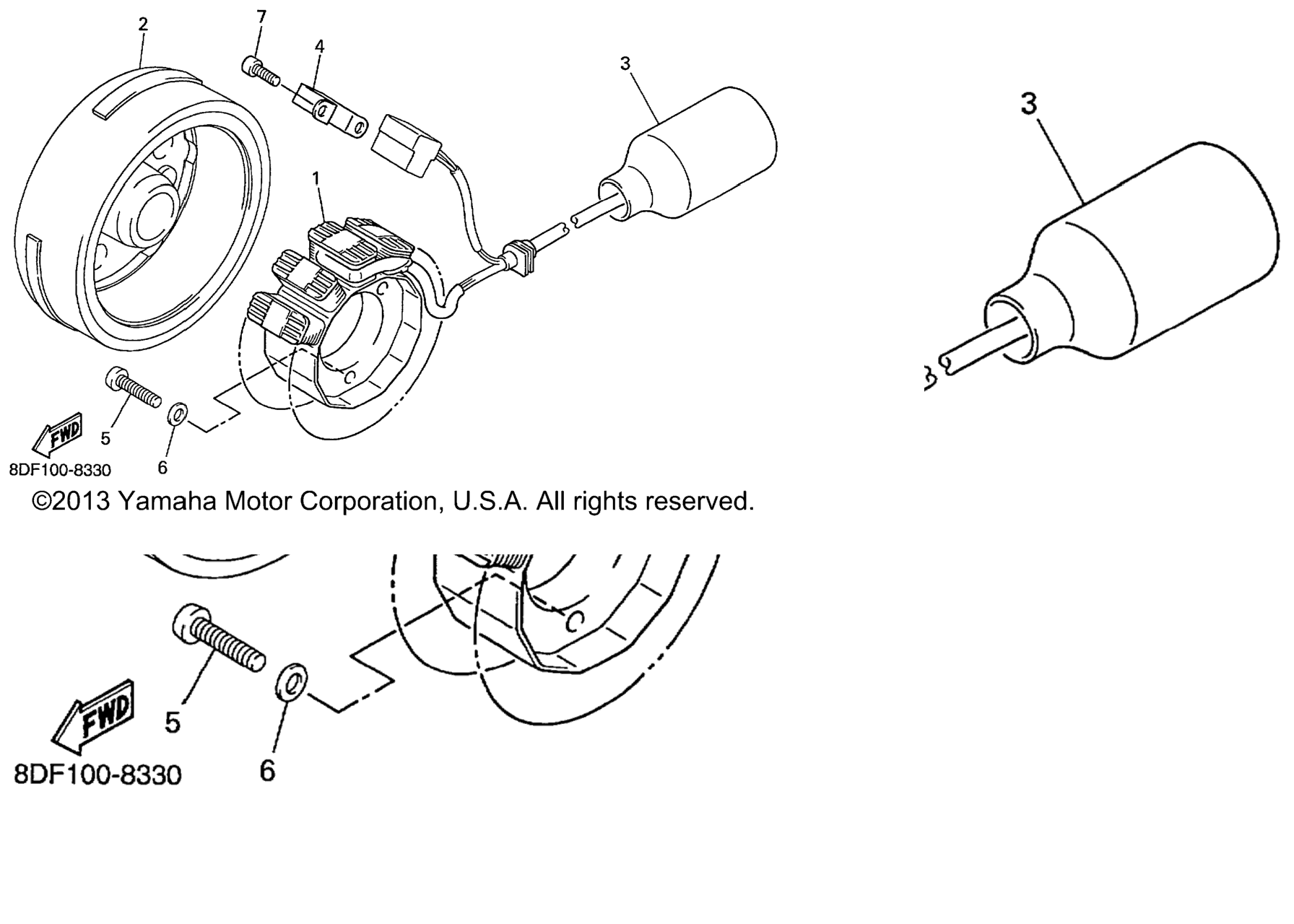 2
7
4
3
1
5
6
FWD
8DF100-8330
©2013 Yamaha Motor Corporation, U.S.A. All rights reserved.

3

5
6
FWD
8DF100-8330