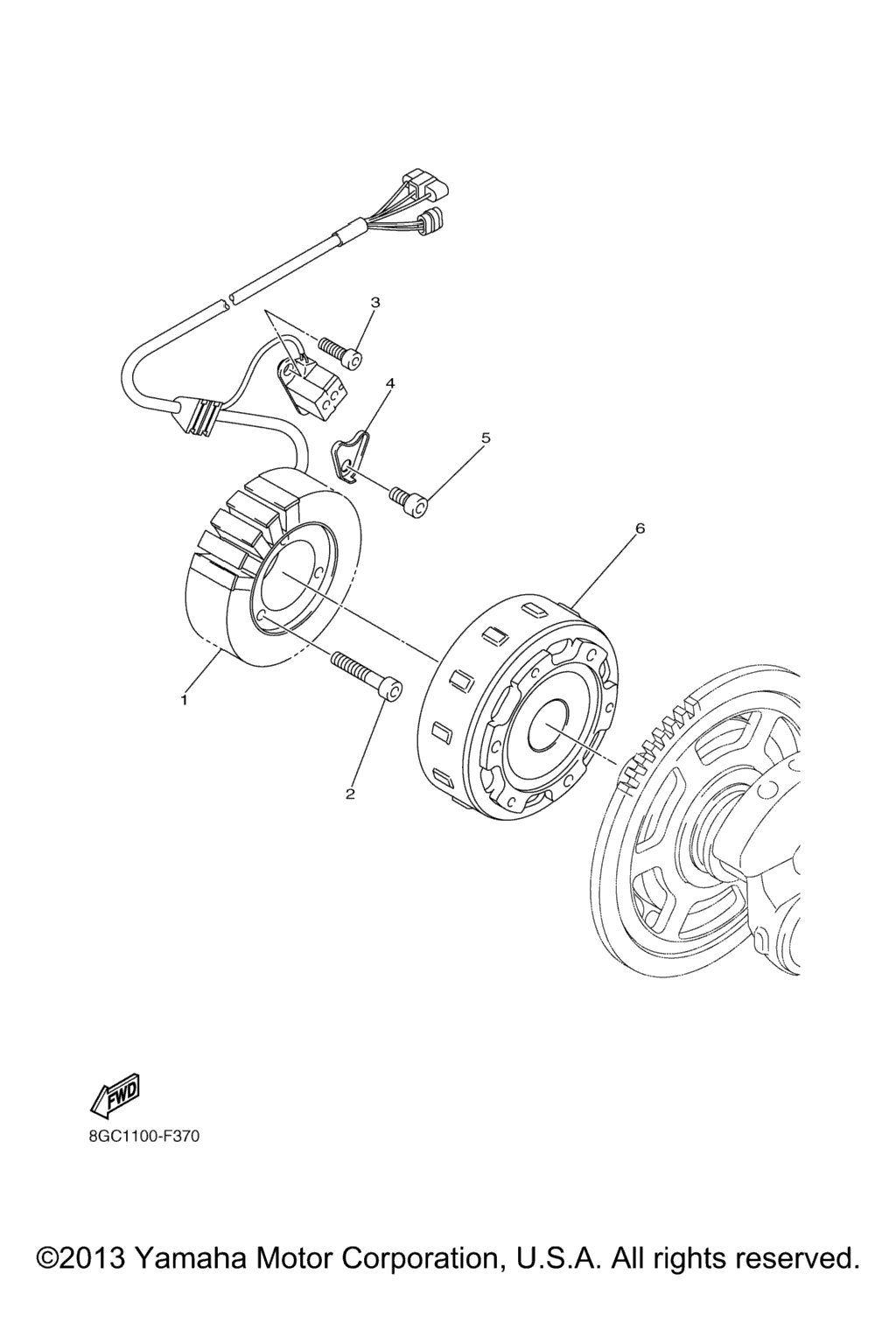 3

4

5

6

1

2

FWD

8GC1100-F370

©2013 Yamaha Motor Corporation, U.S.A. All rights reserved.