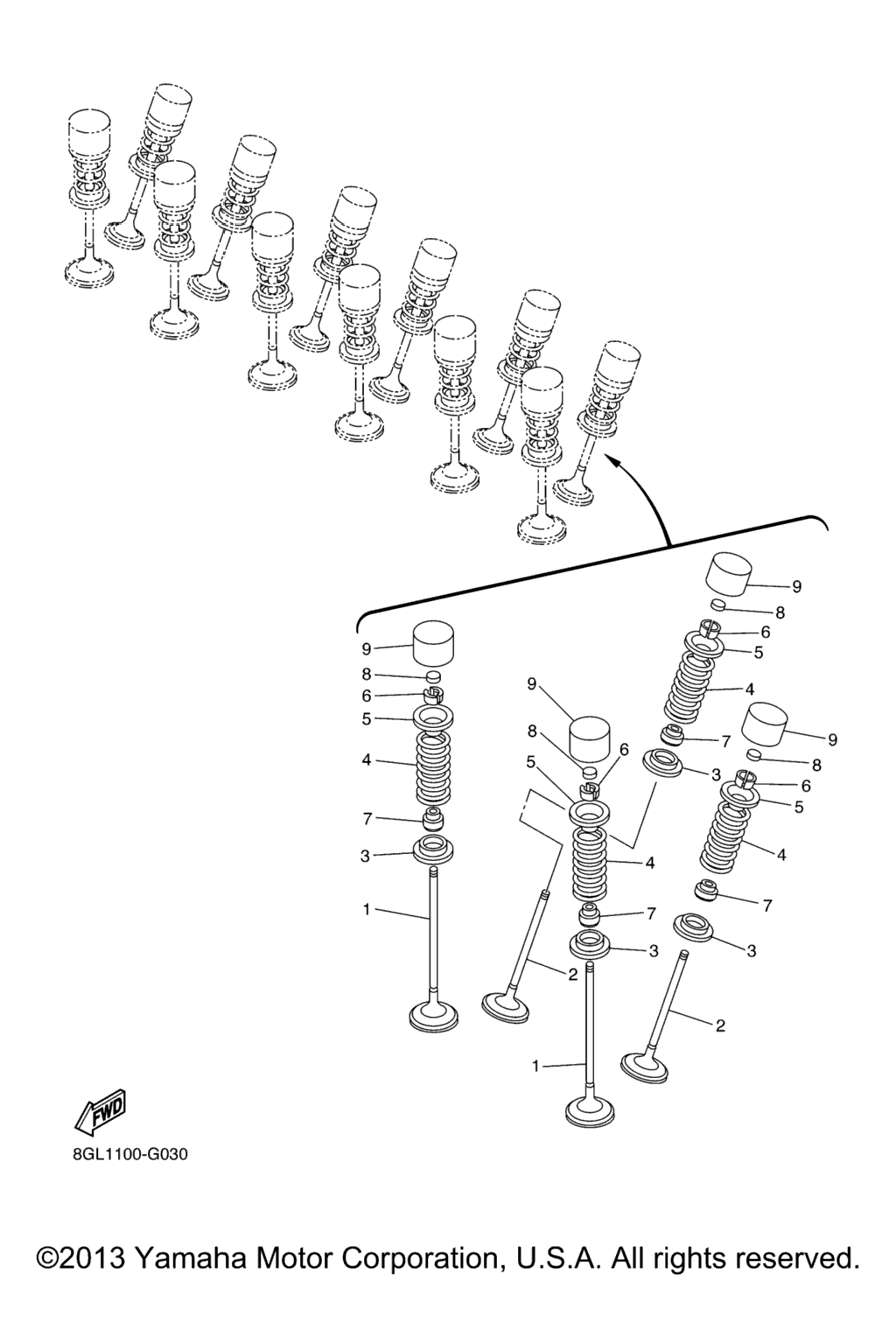 9
8
6
5
4
7
3
1

9
8
6
5
4
7
3
2
1

9
8
6
5
4
7
3

9
8
6
5
4
7
3
2

FWD

8GL1100-G030

©2013 Yamaha Motor Corporation, U.S.A. All rights reserved.