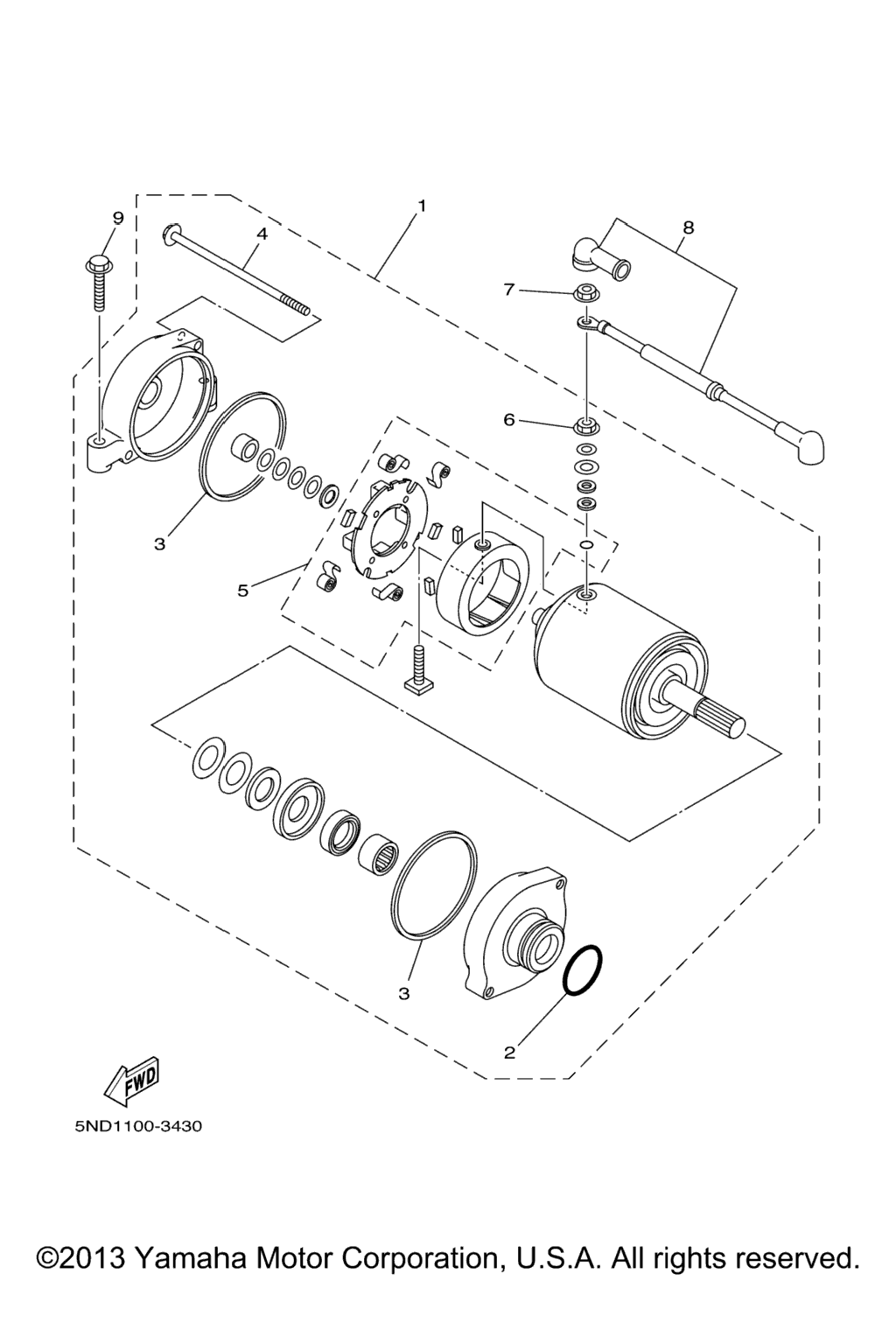 9
4
1
8
7
6
3
5
3
2
FWD
5ND1100-3430

©2013 Yamaha Motor Corporation, U.S.A. All rights reserved.