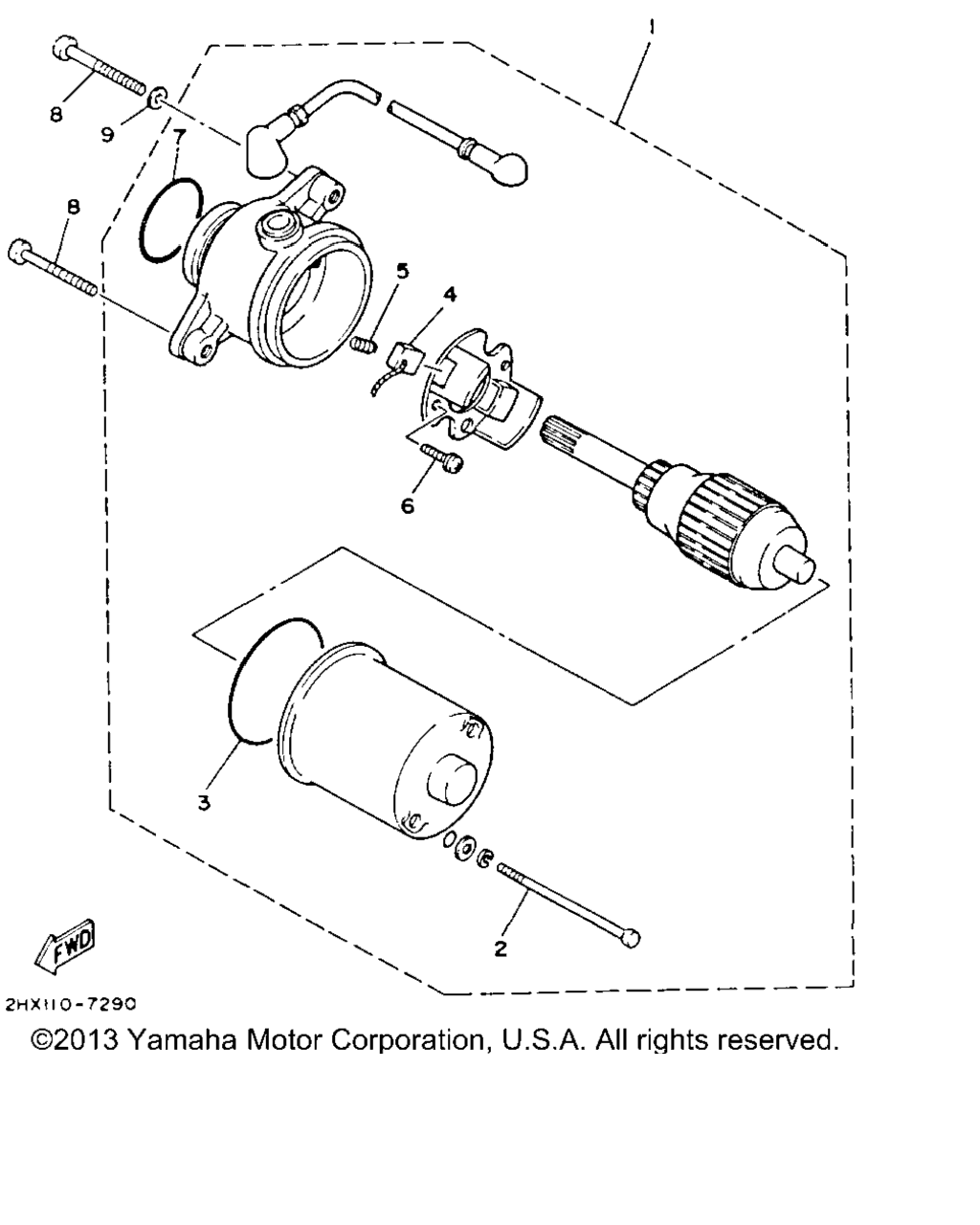 1
8
9
7
8
5
4
6
3
2
FWD
2HX110-7290
©2013 Yamaha Motor Corporation, U.S.A. All rights reserved.