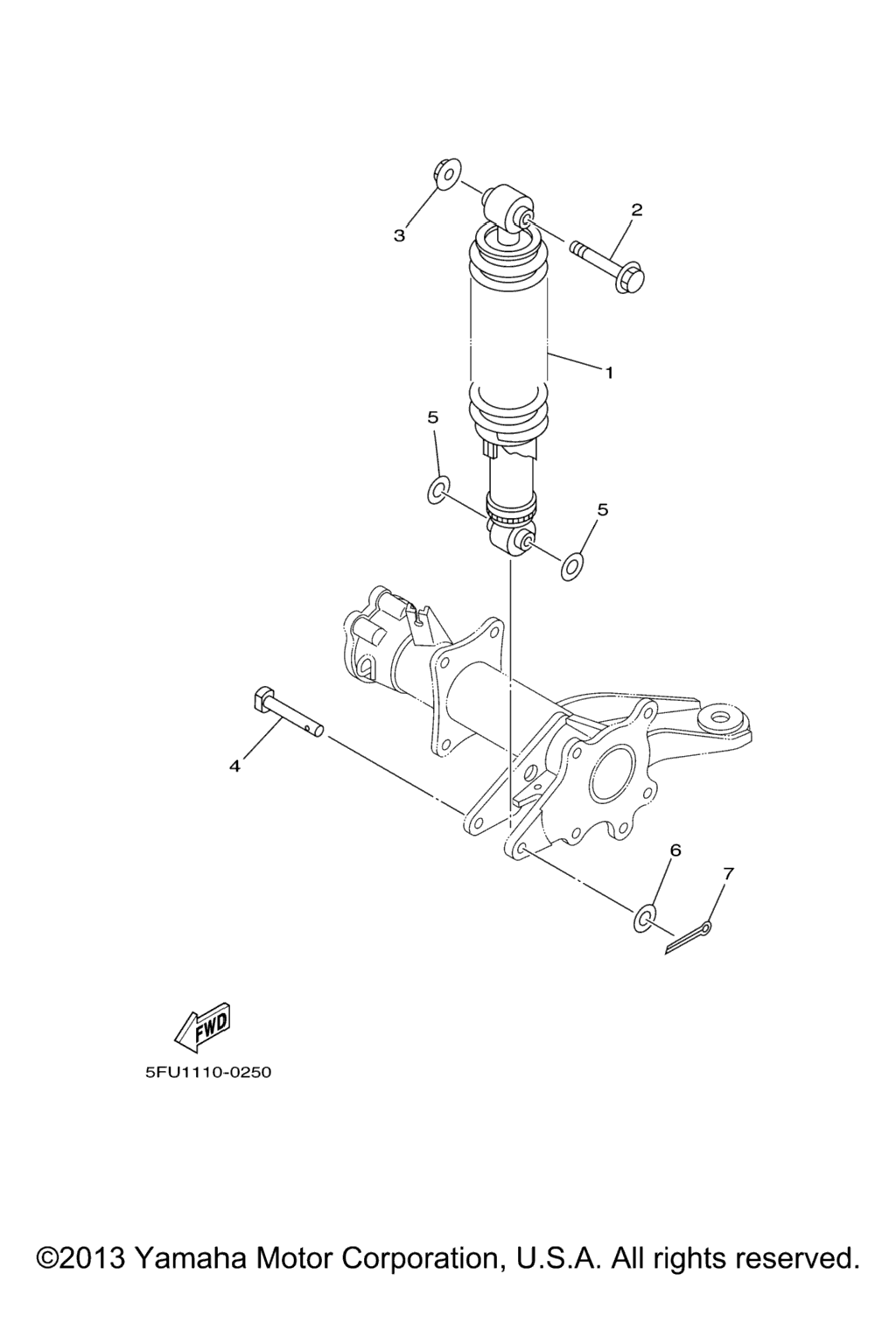 3
2
1
5
5
4
6
7
FWD
5FU1110-0250

©2013 Yamaha Motor Corporation, U.S.A. All rights reserved.