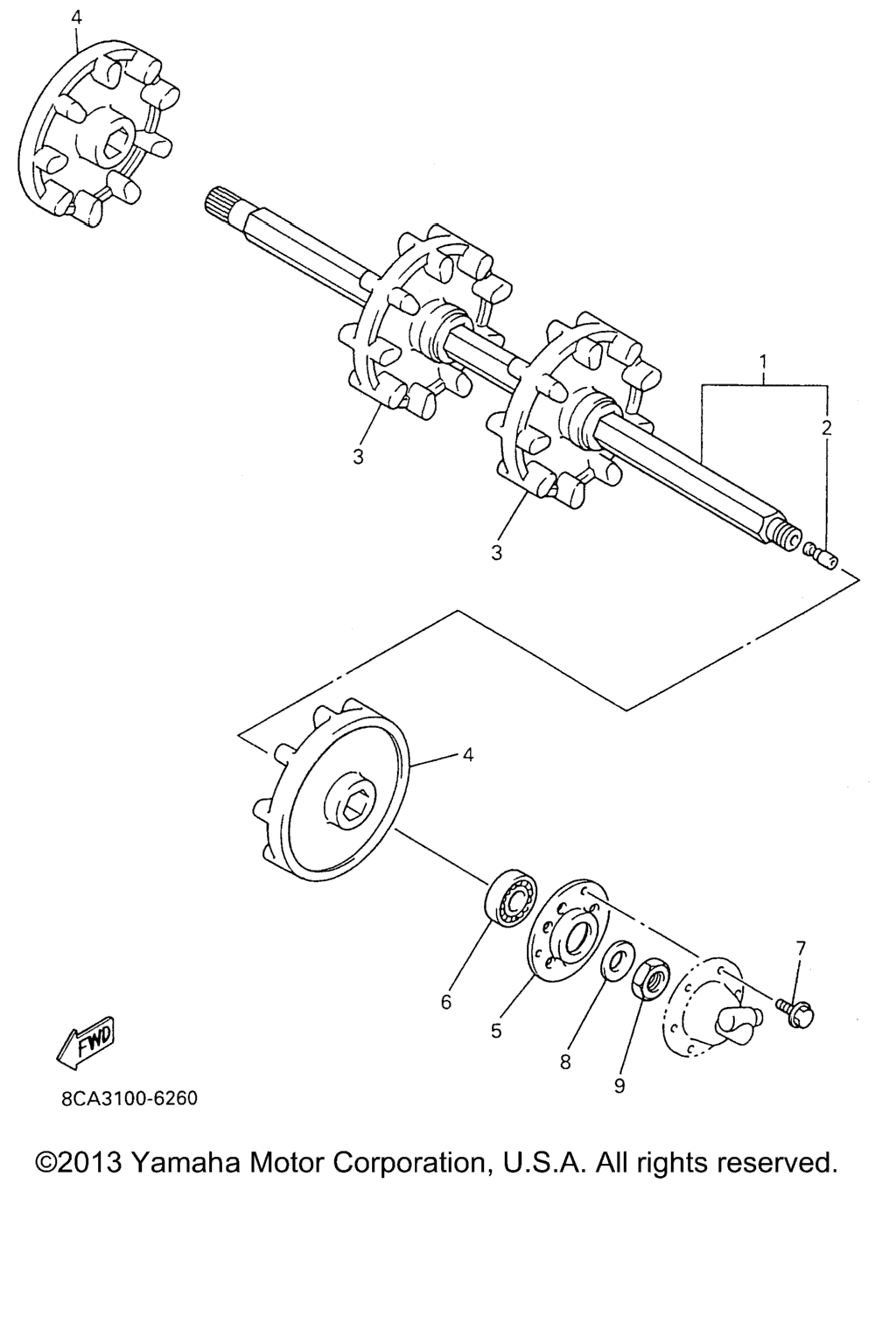 4

1

2

3

3

4

7

6

5

8

9

FWD

8CA3100-6260

©2013 Yamaha Motor Corporation, U.S.A. All rights reserved.