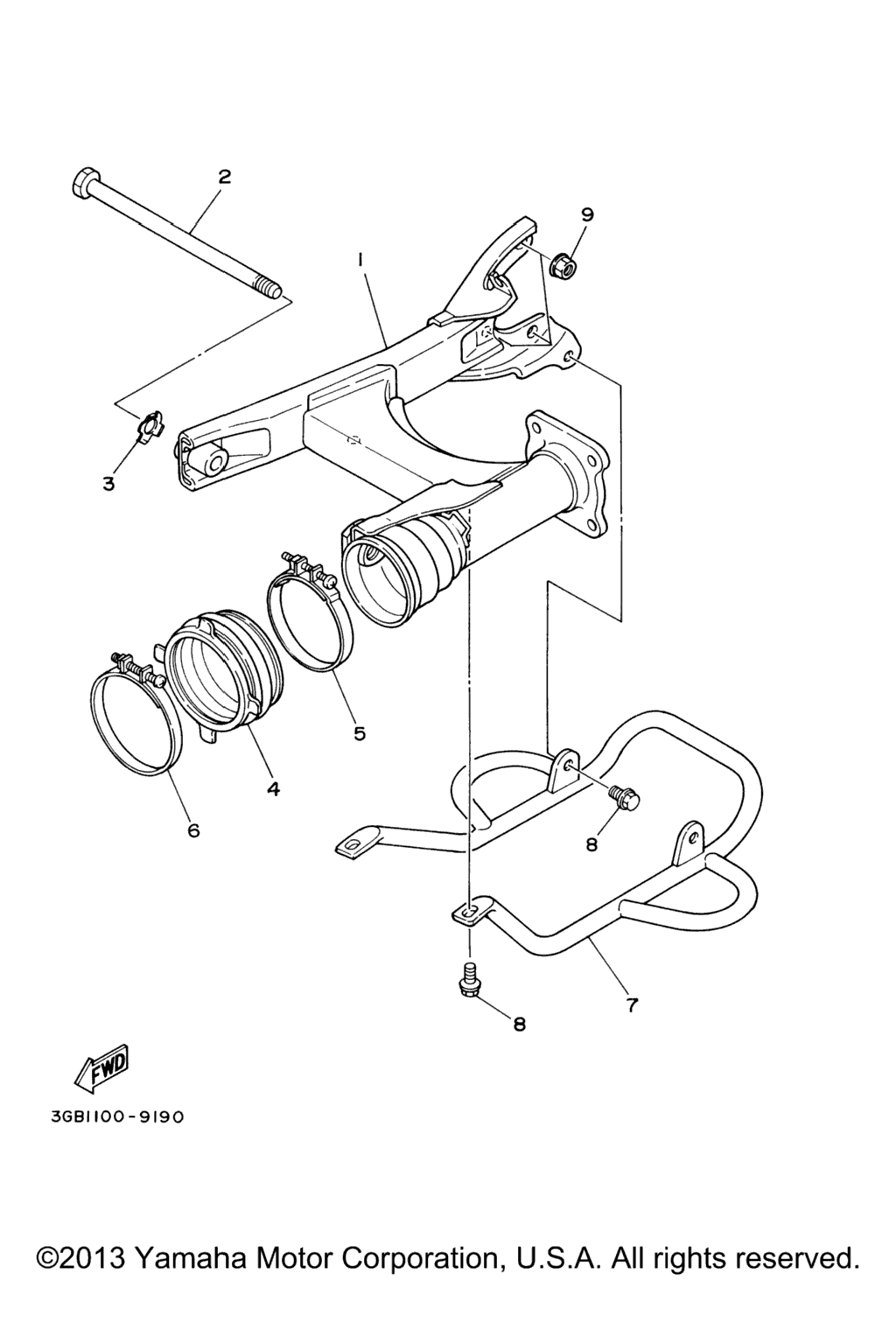 2

9

1

3

5

4

6

8

7

8

FWD

3GB1100-9190

©2013 Yamaha Motor Corporation, U.S.A. All rights reserved.