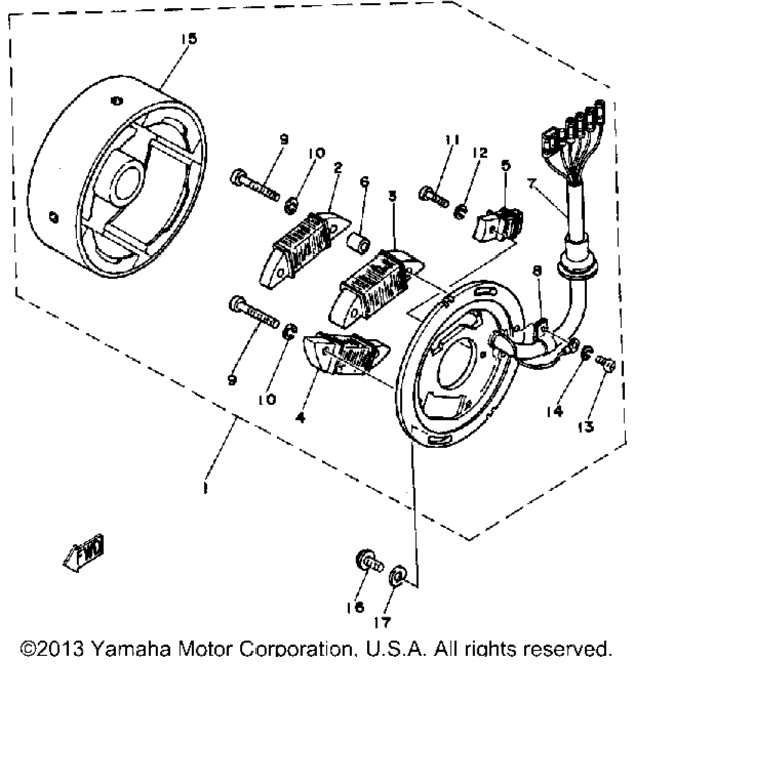 15
9
10
2
6
3
11
12
5
7
8
9
10
4
14
13
1
FWD
16
17
©2013 Yamaha Motor Corporation, U.S.A. All rights reserved.