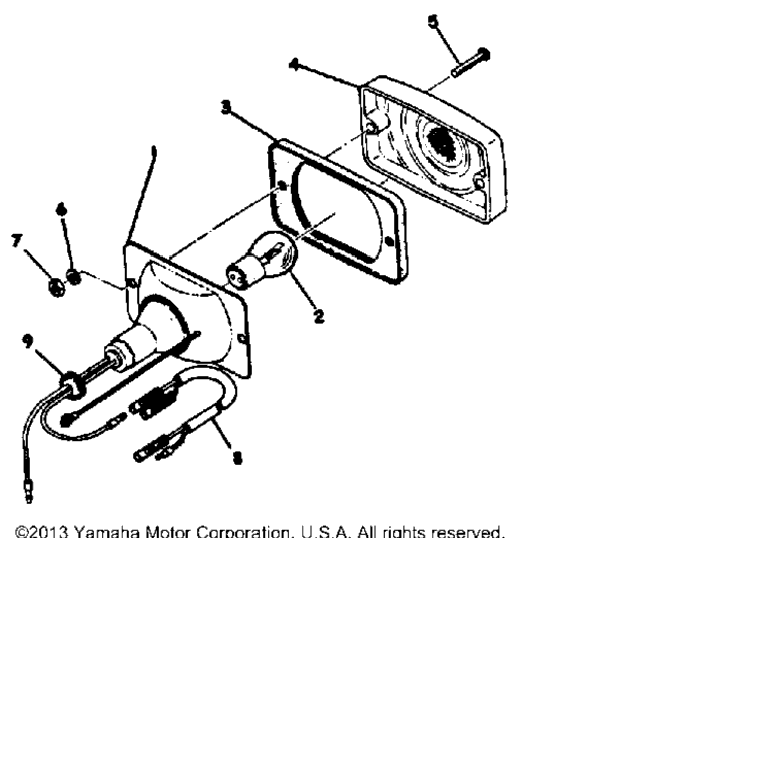 5
4
3
1
6
7
2
9
8
©2013 Yamaha Motor Corporation, U.S.A. All rights reserved.