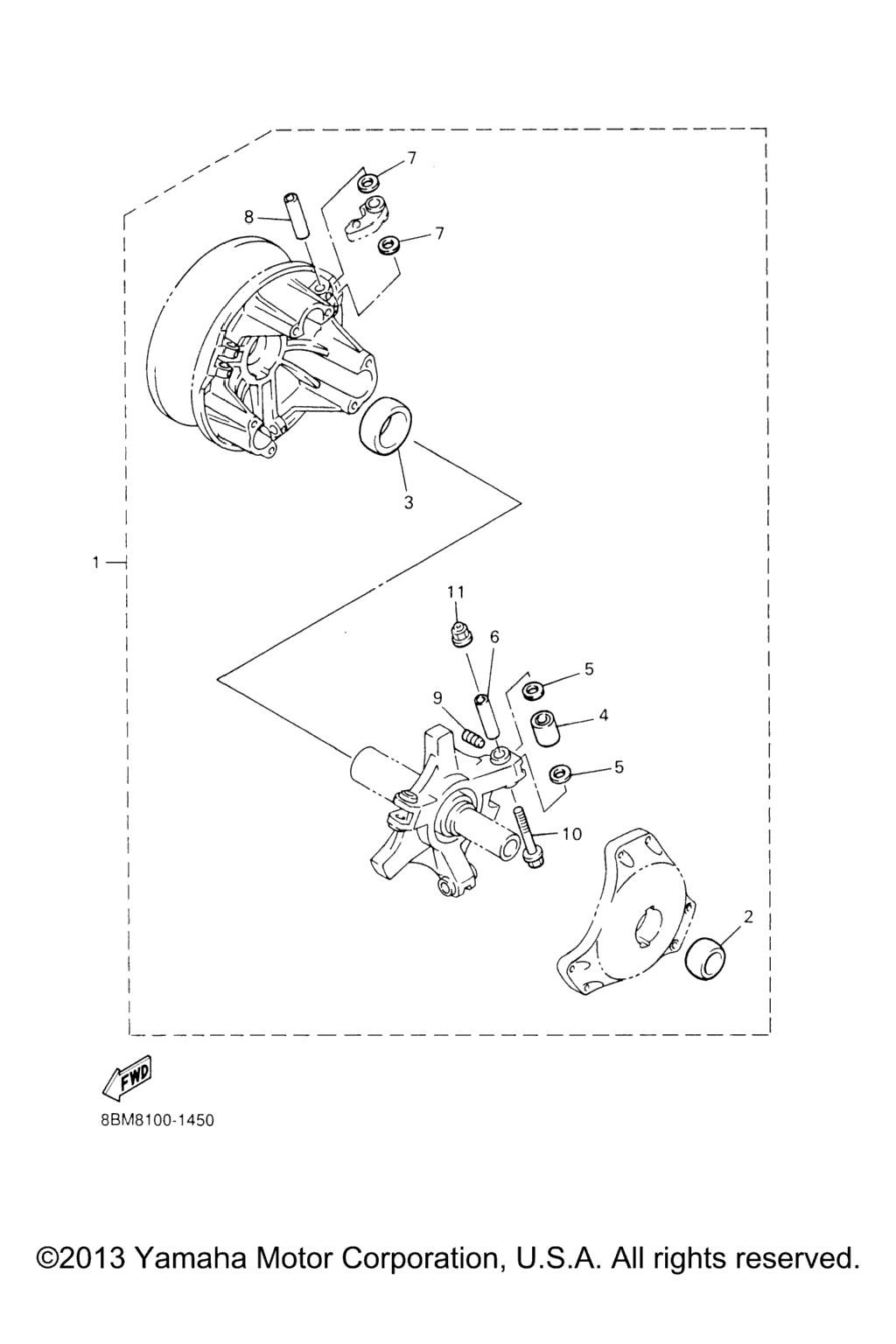 7
8
7
3
1
11
6
5
9
4
5
10
2
FWD
8BM8100-1450
©2013 Yamaha Motor Corporation, U.S.A. All rights reserved.