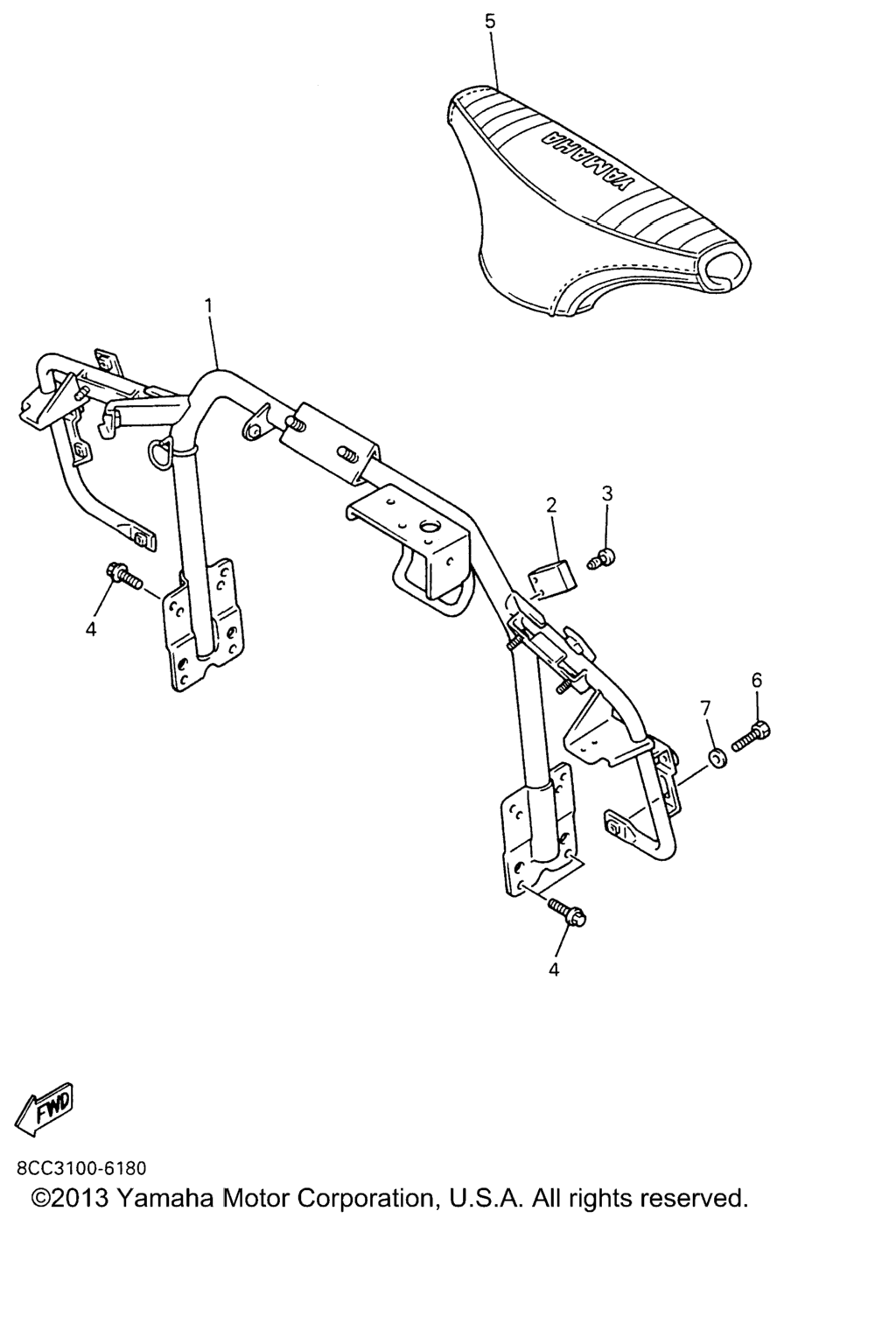 5

YAMAHA

1

2

3

4

6

7

4

FWD

8CC3100-6180

©2013 Yamaha Motor Corporation, U.S.A. All rights reserved.