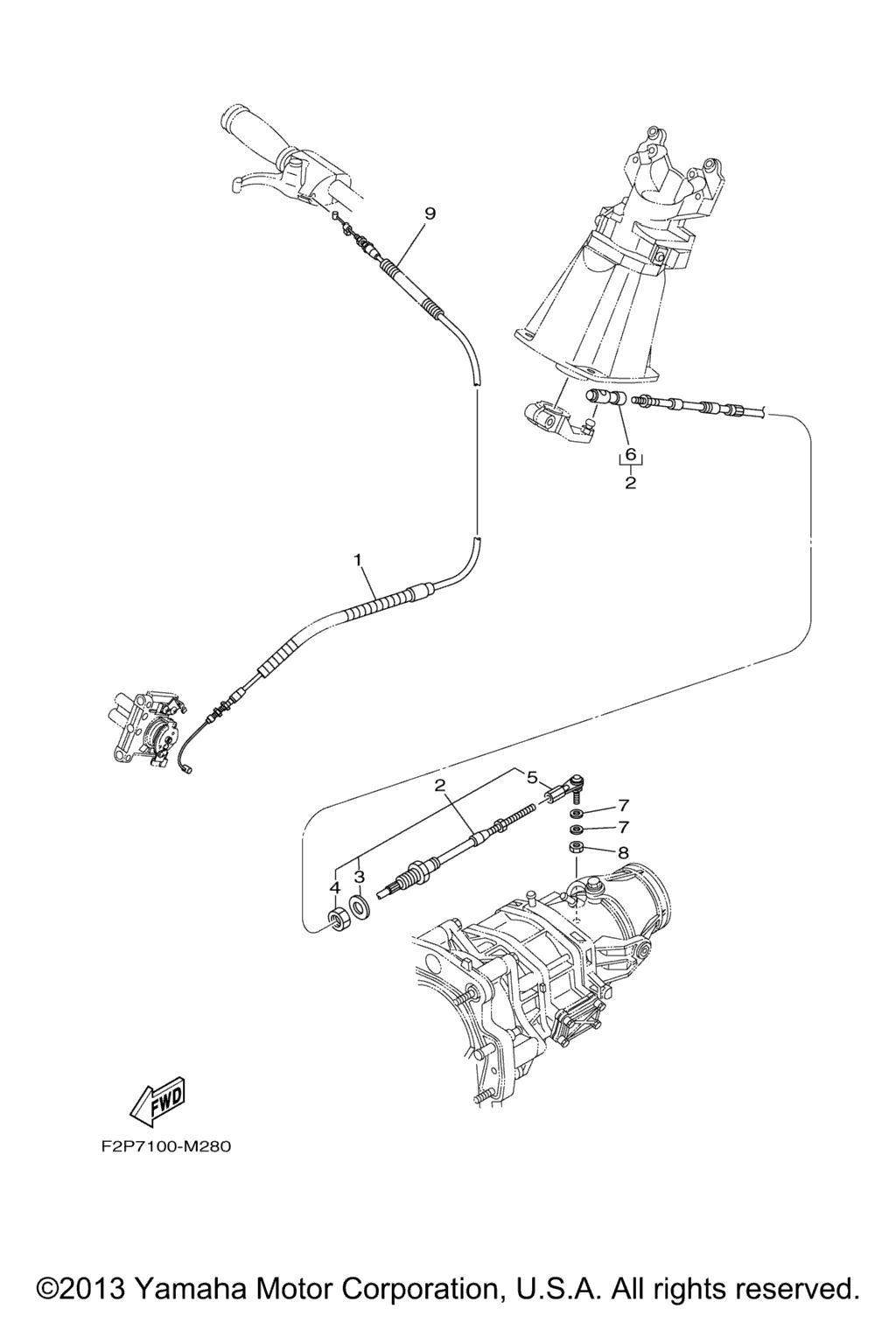 9

6

2

1

5

2

7

7

8

4

3

FWD

F2P7100-M280

©2013 Yamaha Motor Corporation, U.S.A. All rights reserved.