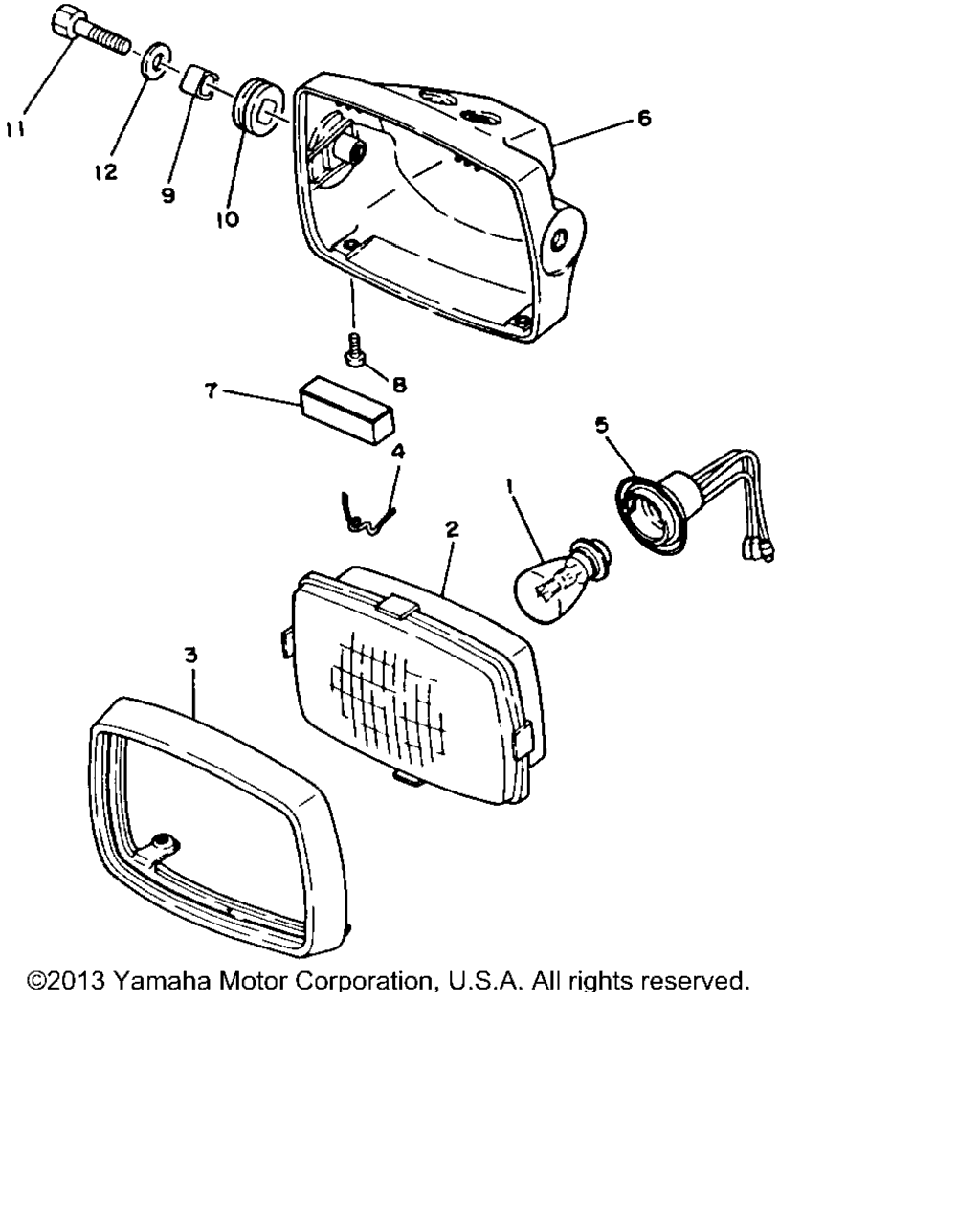 11
12
9
10
6
8
7
4
5
1
2
3
©2013 Yamaha Motor Corporation, U.S.A. All rights reserved.