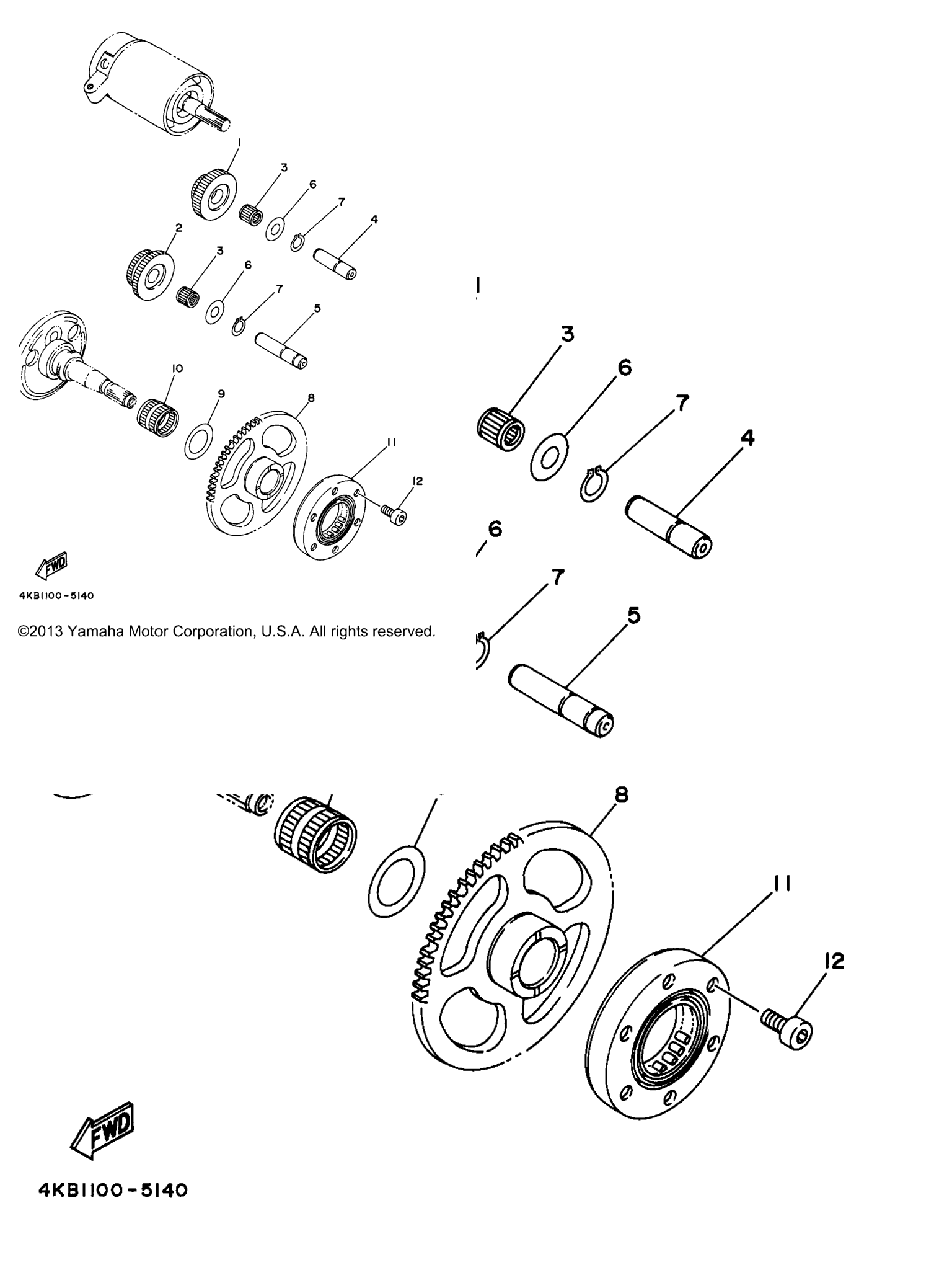 1
3
6
7
4
2
3
6
7
5
10
9
8
11
12
FWD
4KB1100-5140
©2013 Yamaha Motor Corporation, U.S.A. All rights reserved.

1
3
6
7
4
6
7
5
8
11
12
FWD
4KB1100-5140