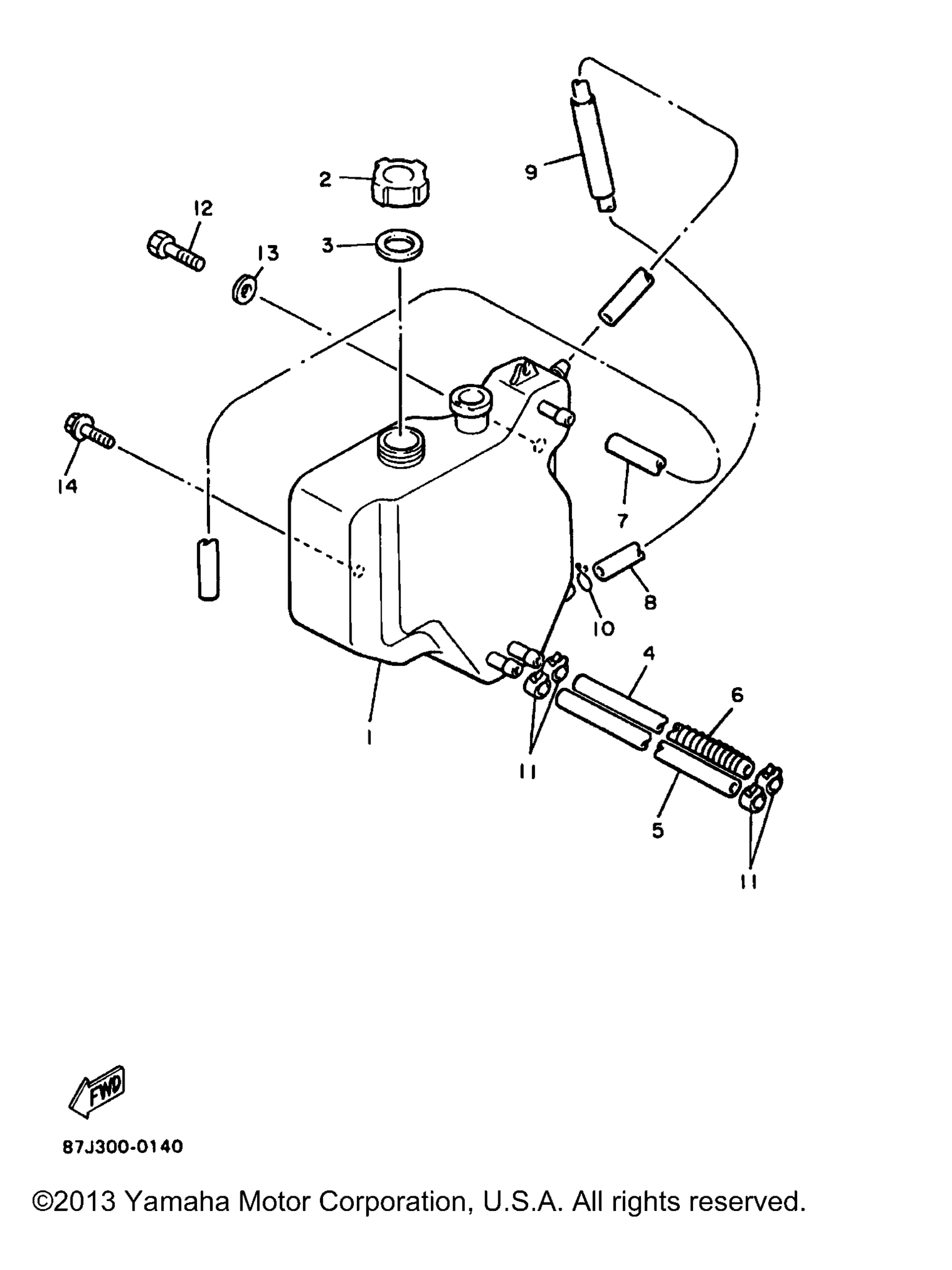 9

2

12

3

13

14

7

8

10

4

6

1

11

5

11

FWD

87J300-0140

©2013 Yamaha Motor Corporation, U.S.A. All rights reserved.