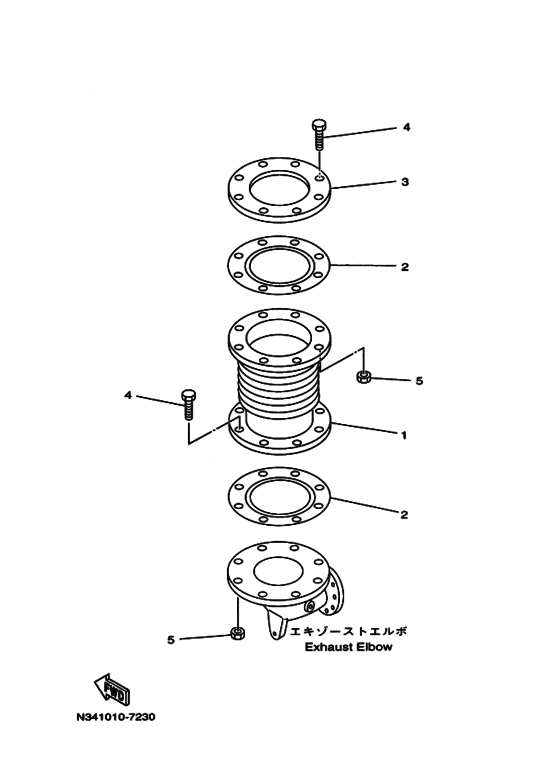 4
3
2
5
4
1
2
5
エキゾーストエルボ
Exhaust Elbow
FWD
N341010-7230