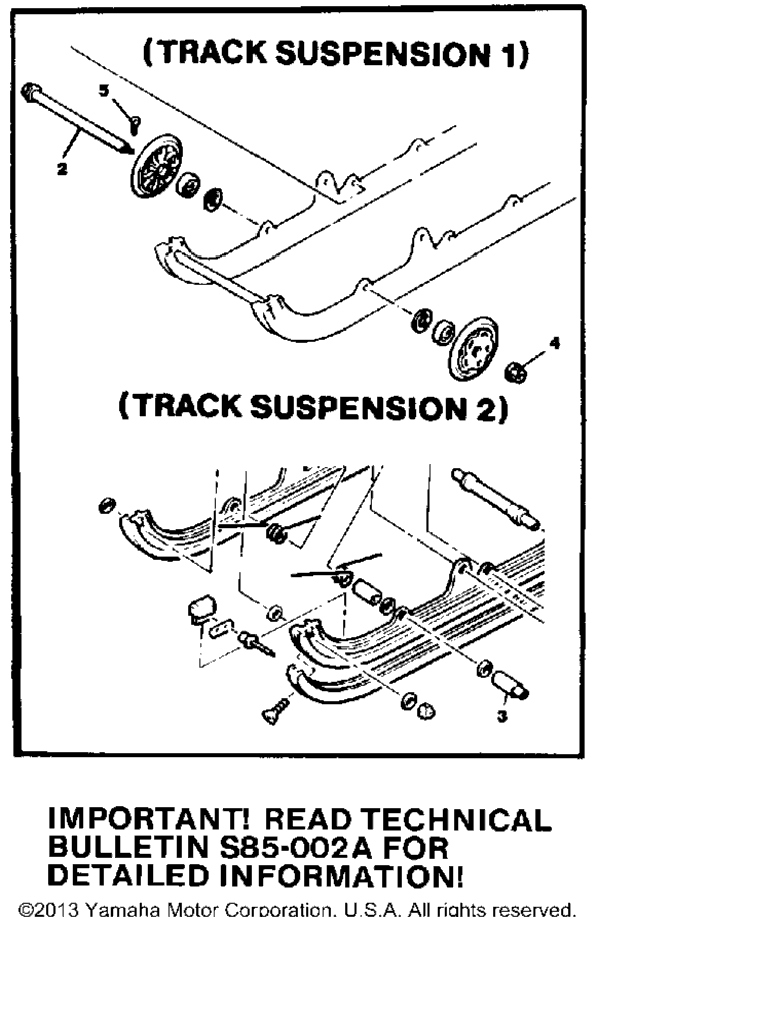 (TRACK SUSPENSION 1)

5

2

4

(TRACK SUSPENSION 2)

3

IMPORTANT! READ TECHNICAL BULLETIN S85-002A FOR DETAILED INFORMATION!

©2013 Yamaha Motor Corporation. U.S.A. All rights reserved.