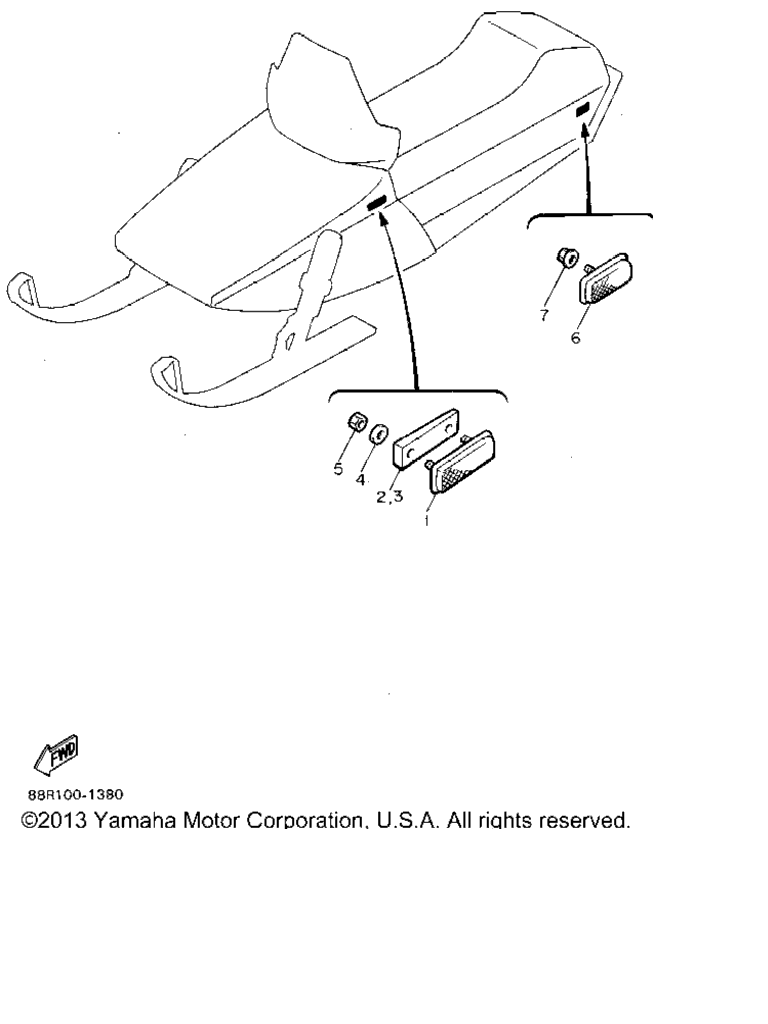 7
6
5
4
2,3
1
FWD
88R100-1380
©2013 Yamaha Motor Corporation, U.S.A. All rights reserved.