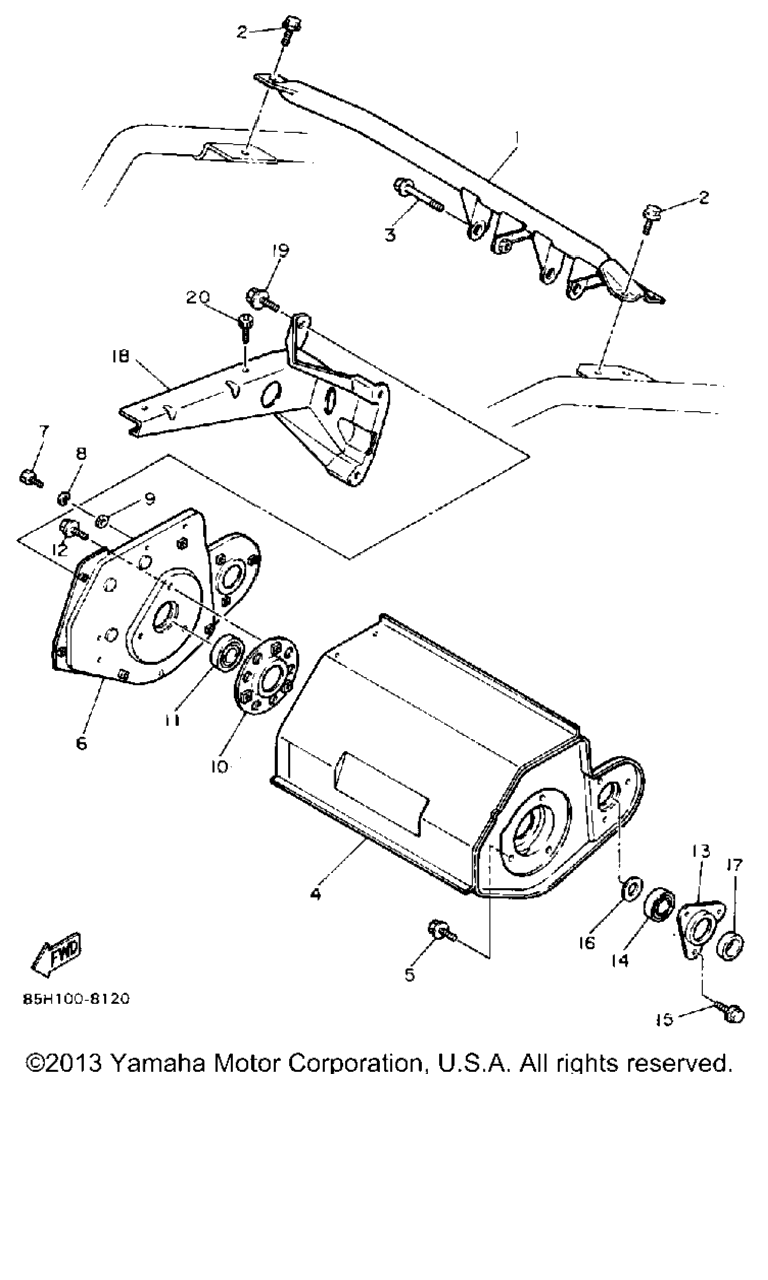 2
1
2
3
19
20
18
7
8
9
12
6
11
10
4
13
17
16
14
5
15
FWD
85H100-8120

©2013 Yamaha Motor Corporation, U.S.A. All rights reserved.