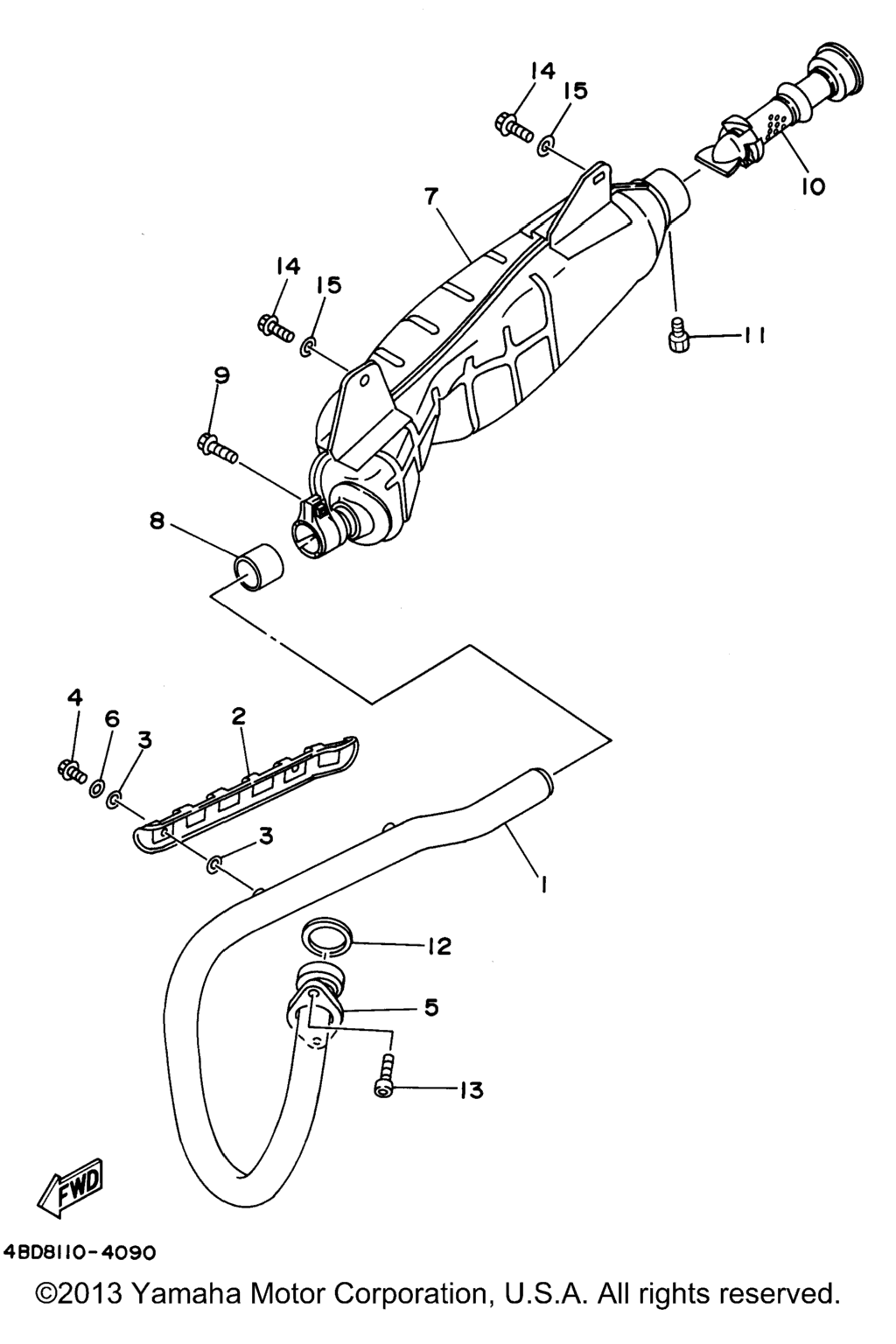 14
15
10
7
14
15
11
9
8
4
6
3
2
3
1
12
5
13
FWD
4BD8110-4090
©2013 Yamaha Motor Corporation, U.S.A. All rights reserved.