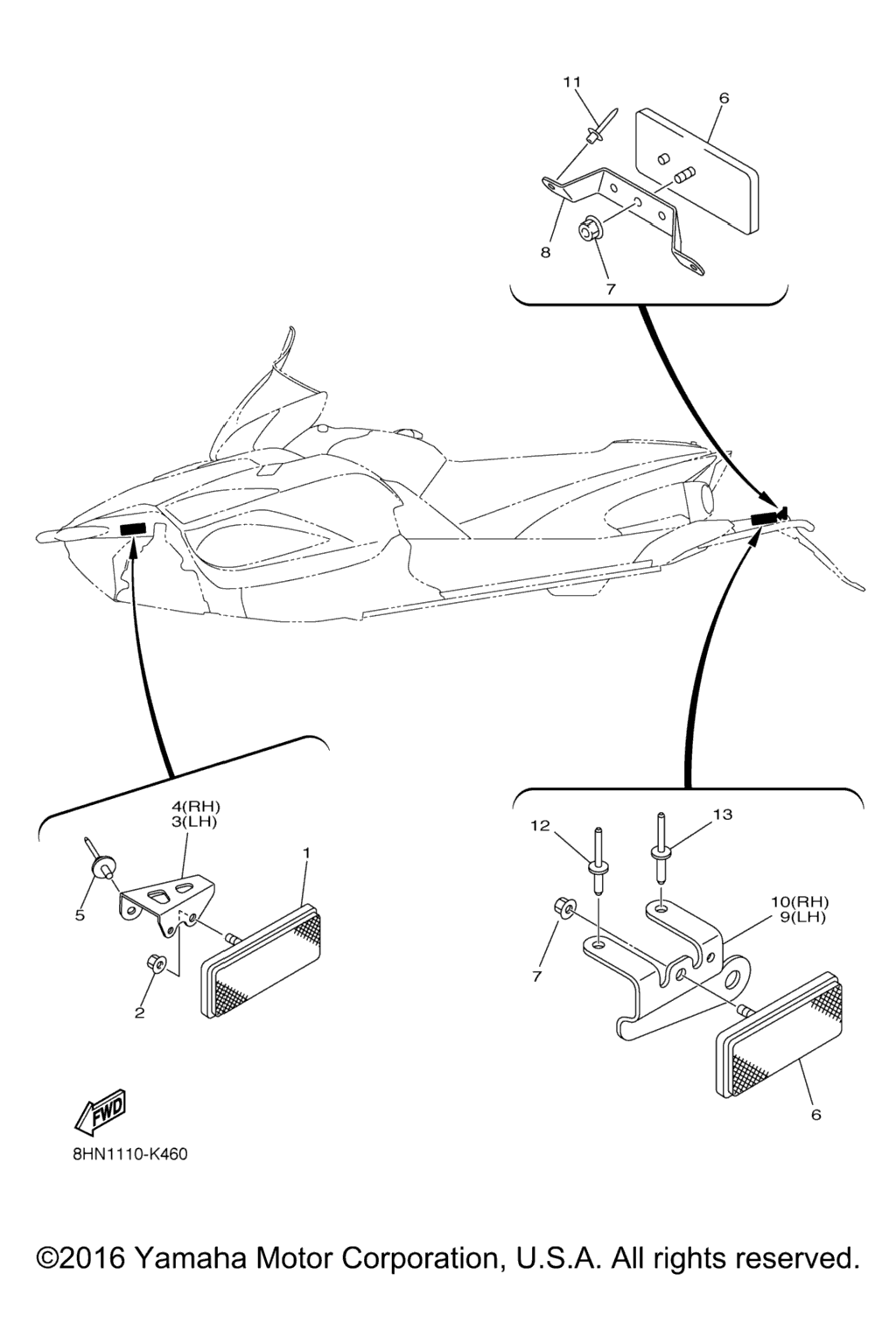 11
6
8
7

4(RH)
3(LH)
1
5
2

12
13
10(RH)
9(LH)
7
6

FWD
8HN1110-K460

©2016 Yamaha Motor Corporation, U.S.A. All rights reserved.