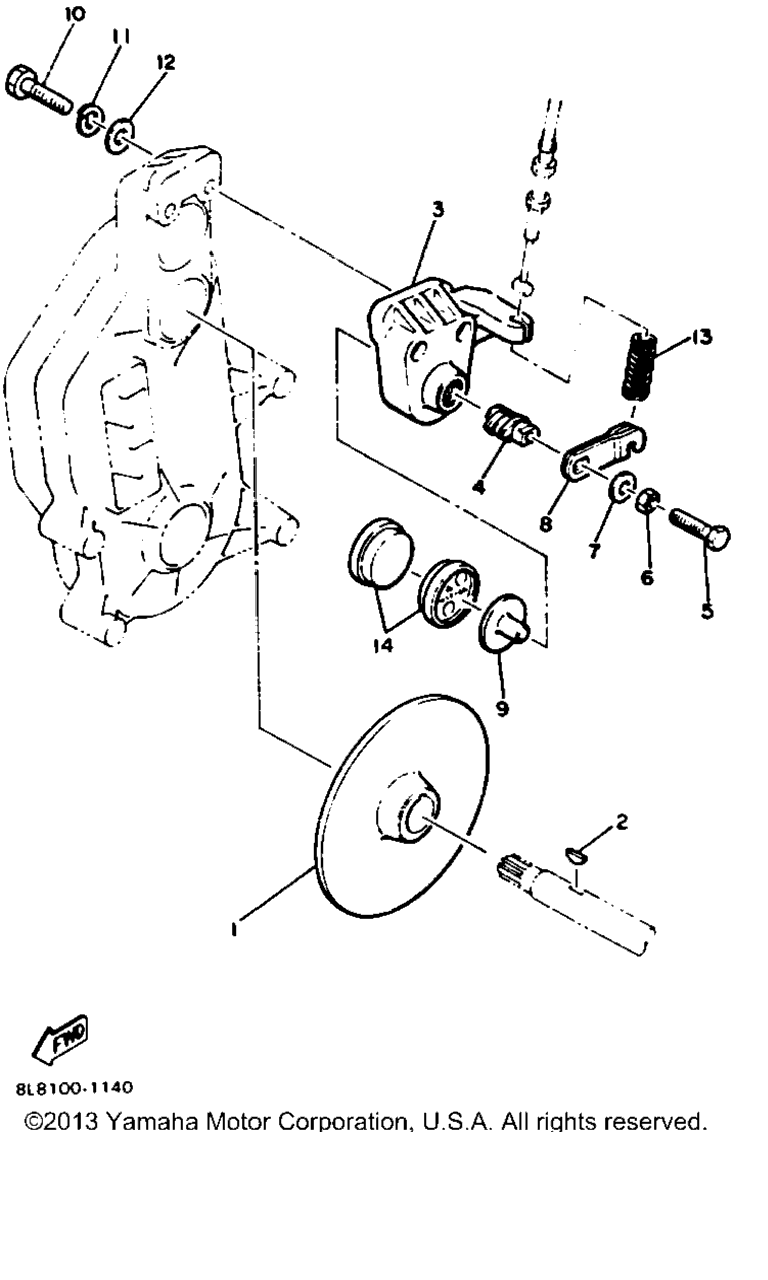 10
11
12
3
13
4
8
7
6
5
14
9
2
1
FWD
8L8100-1140
©2013 Yamaha Motor Corporation, U.S.A. All rights reserved.