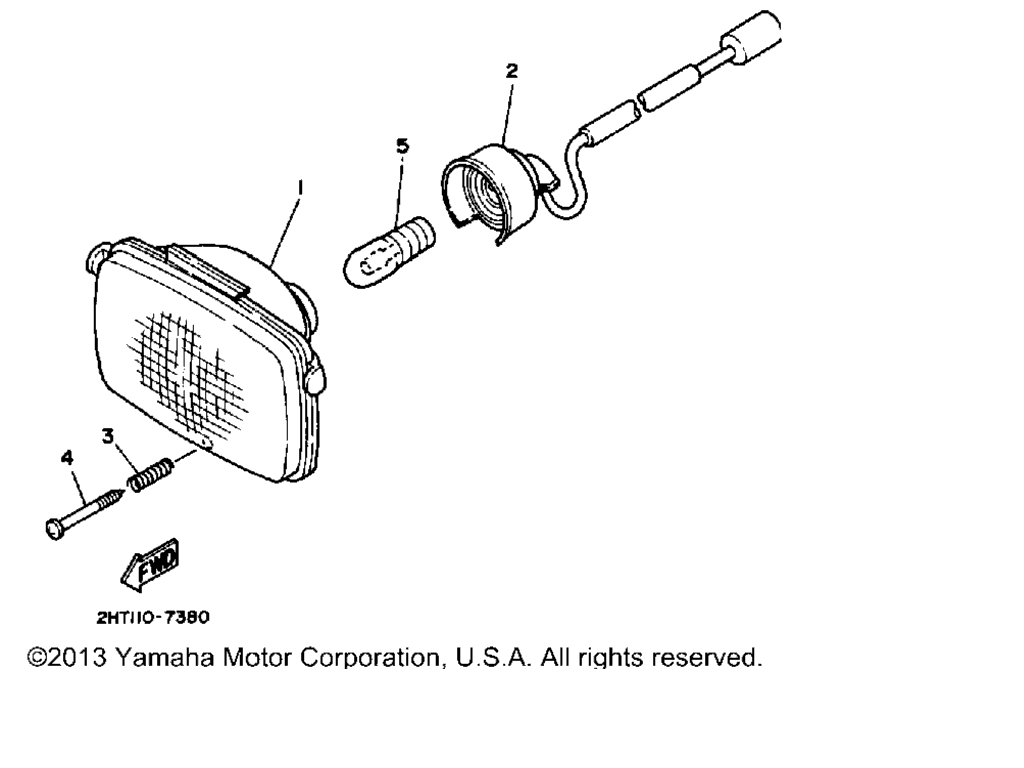 2
5
1
3
4
FWD
2HT110-7380
©2013 Yamaha Motor Corporation, U.S.A. All rights reserved.