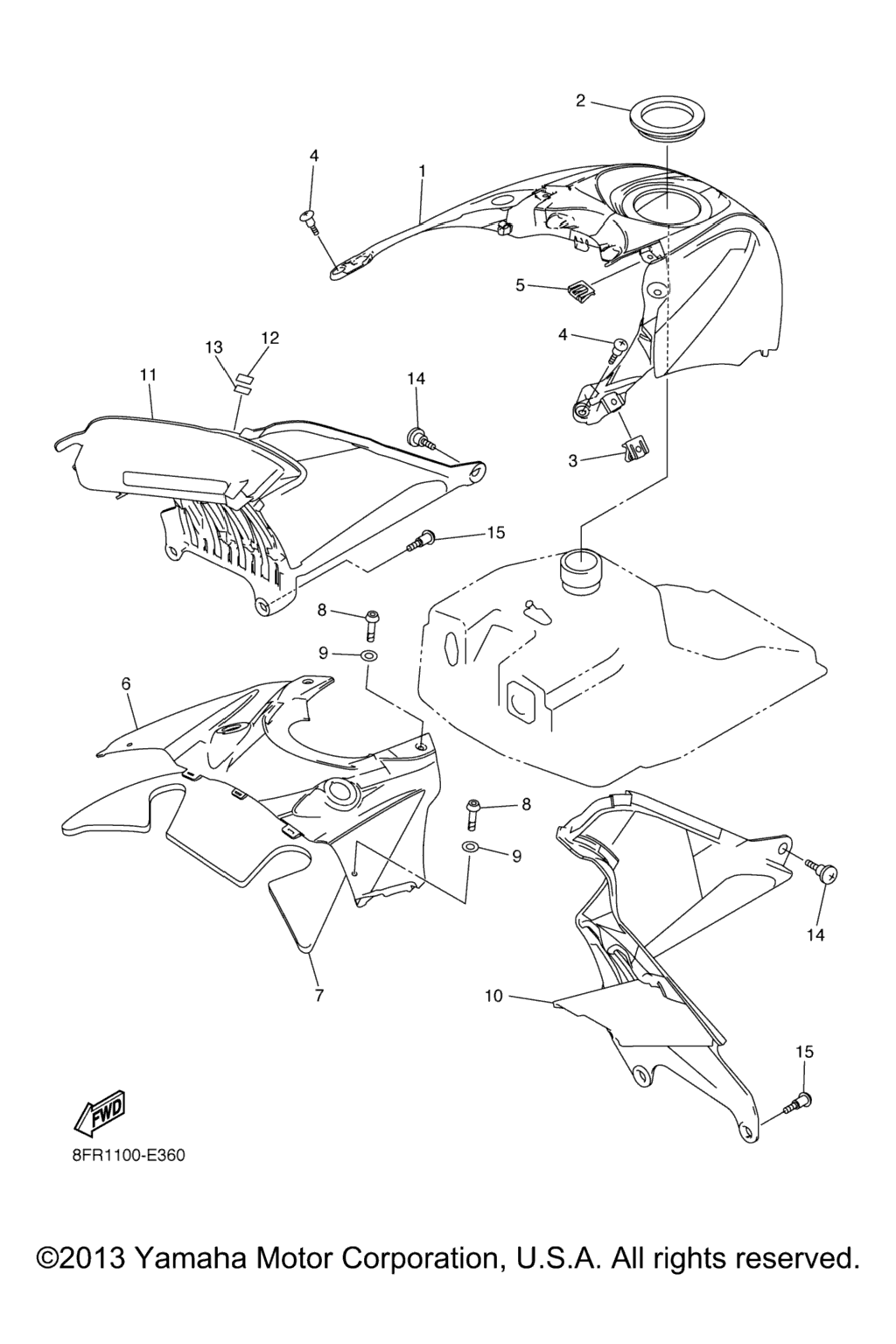 2
4
1
5
4
13
12
11
14
3
15
8
9
6
8
9
14
7
10
15
FWD
8FR1100-E360

©2013 Yamaha Motor Corporation, U.S.A. All rights reserved.