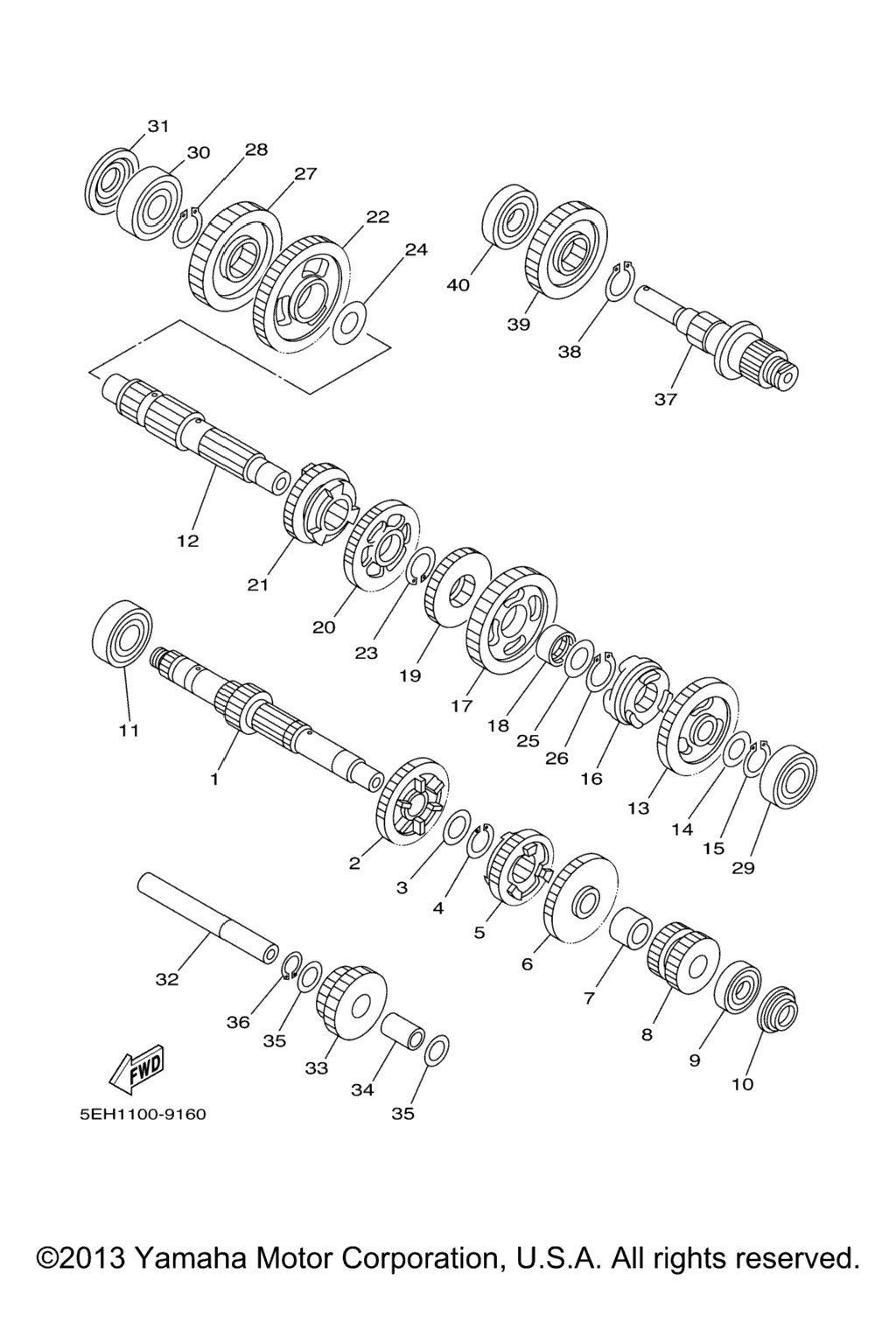 31
30
28
27
22
24
40
39
38
37
12
21
20
23
19
17
18
25
26
16
13
14
15
29
11
1
2
3
4
5
6
7
8
9
10
32
36
35
33
34
35
FWD
5EH1100-9160

©2013 Yamaha Motor Corporation, U.S.A. All rights reserved.