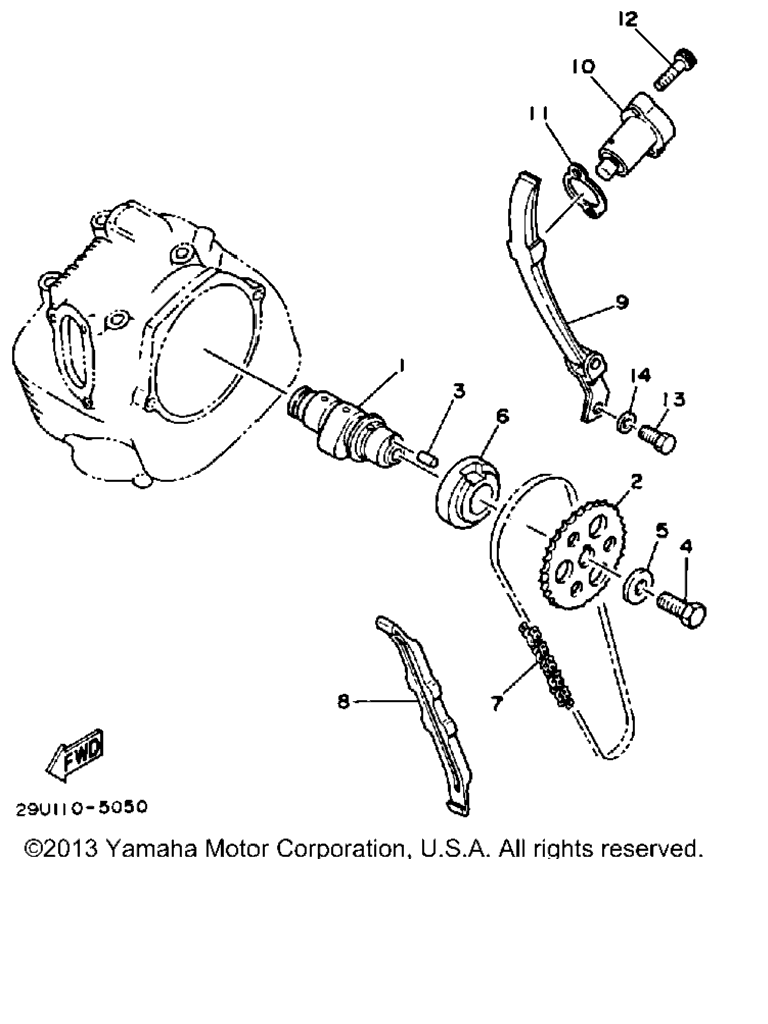 12
10
11
9
14
13
1
3
6
2
5
4
8
7
FWD
29U110-5050
©2013 Yamaha Motor Corporation, U.S.A. All rights reserved.