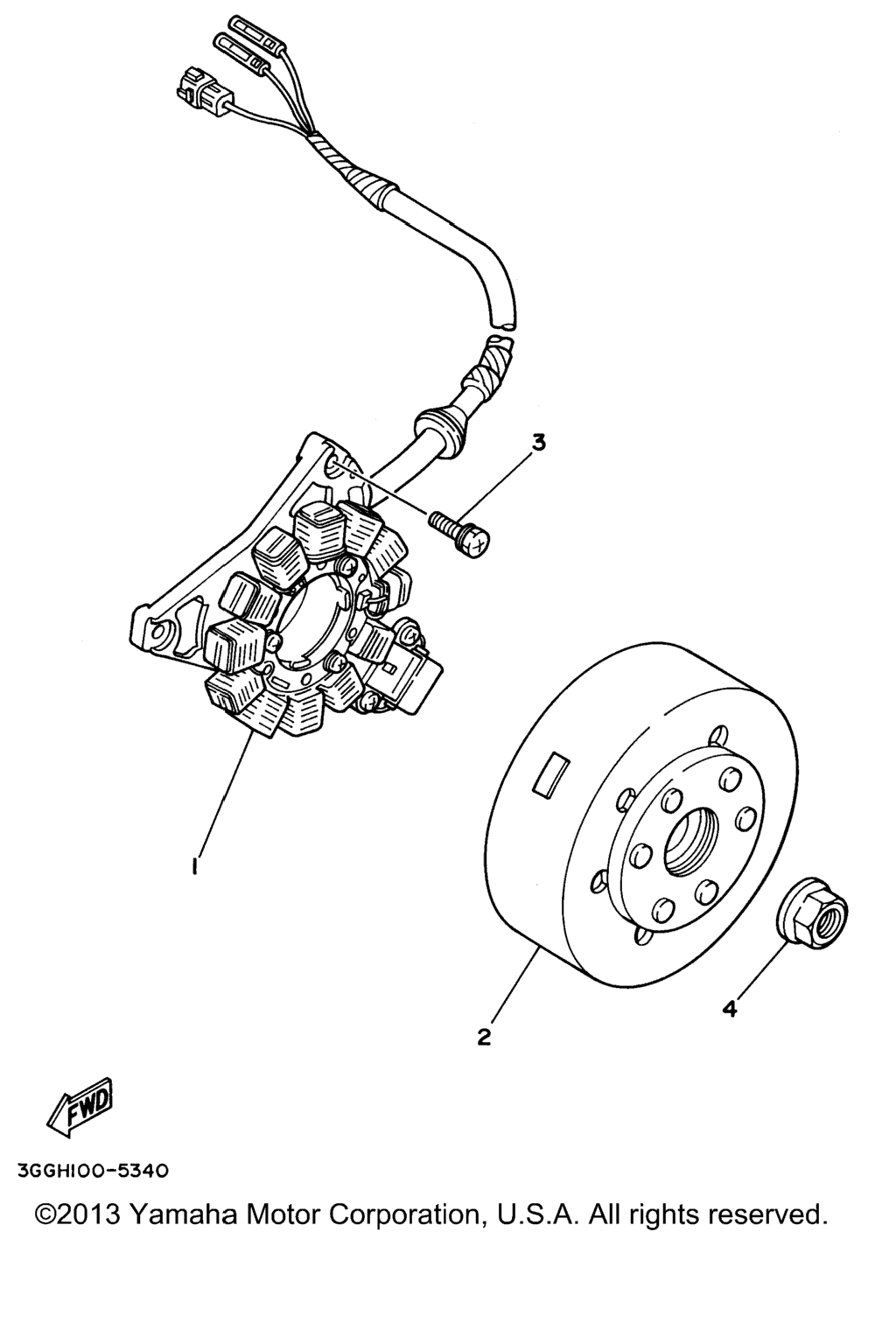 3

1

2

4

FWD

3GGH100-5340

©2013 Yamaha Motor Corporation, U.S.A. All rights reserved.