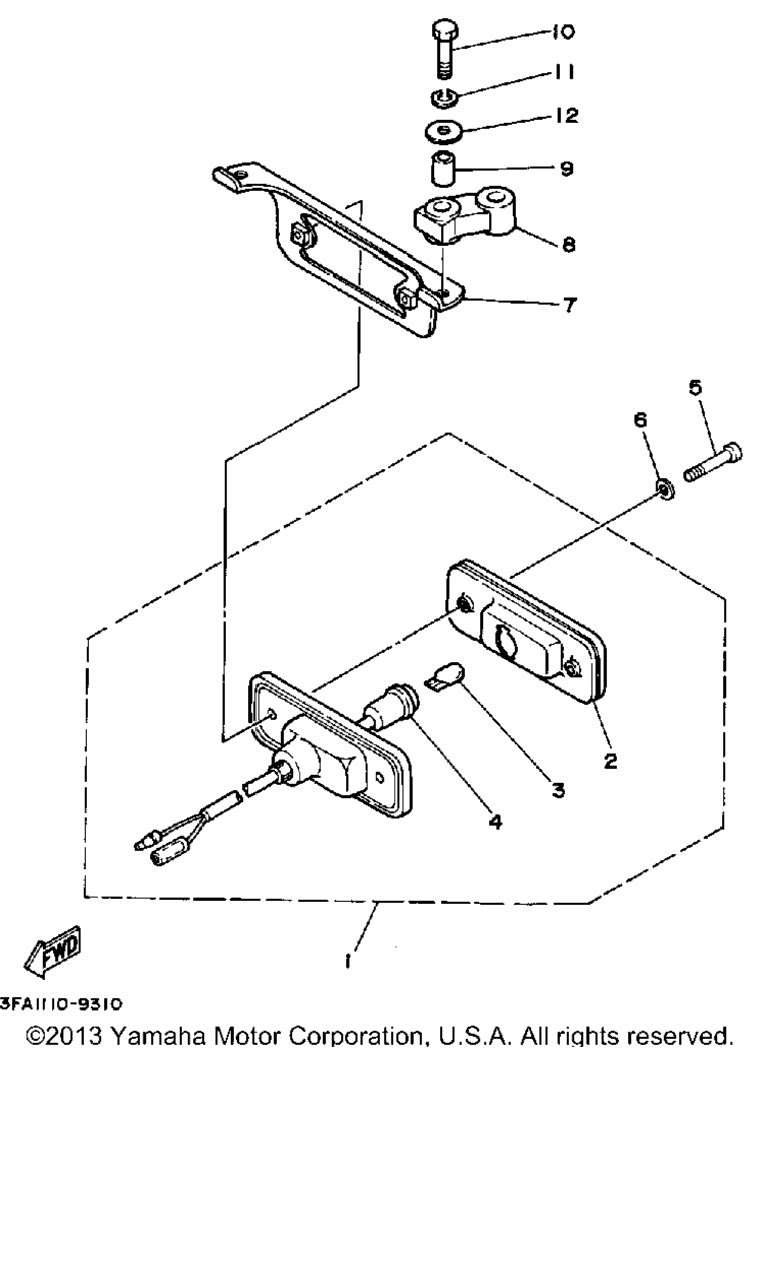 10
11
12
9
8
7
5
6
2
3
4
1
FWD
3FA1110-9310
©2013 Yamaha Motor Corporation, U.S.A. All rights reserved.