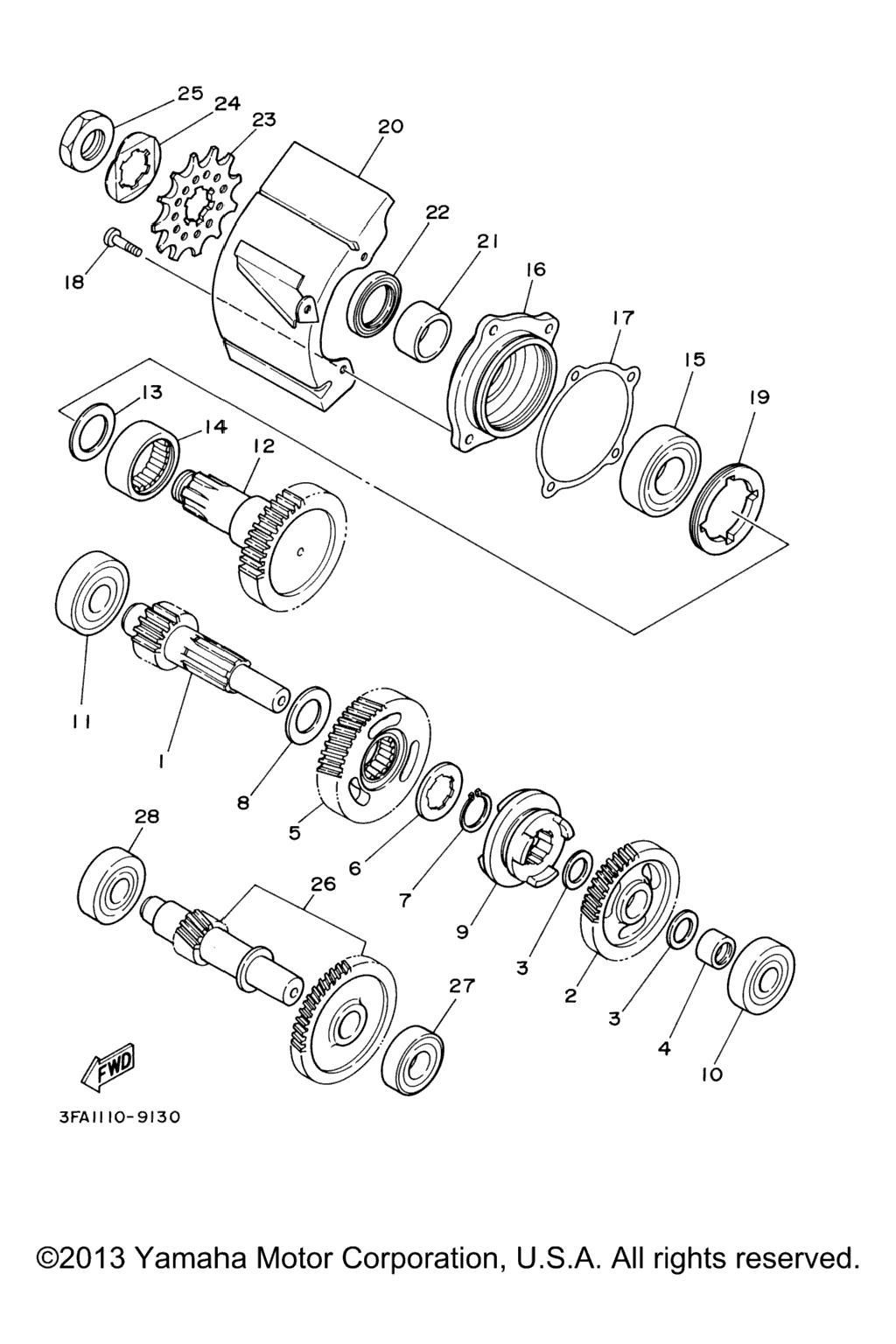 25
24
23
20
22
21
16
17
15
19
18
13
14
12
11
1
8
5
6
7
9
3
2
3
4
10
28
26
27
FWD
3FA1110-9130

©2013 Yamaha Motor Corporation, U.S.A. All rights reserved.