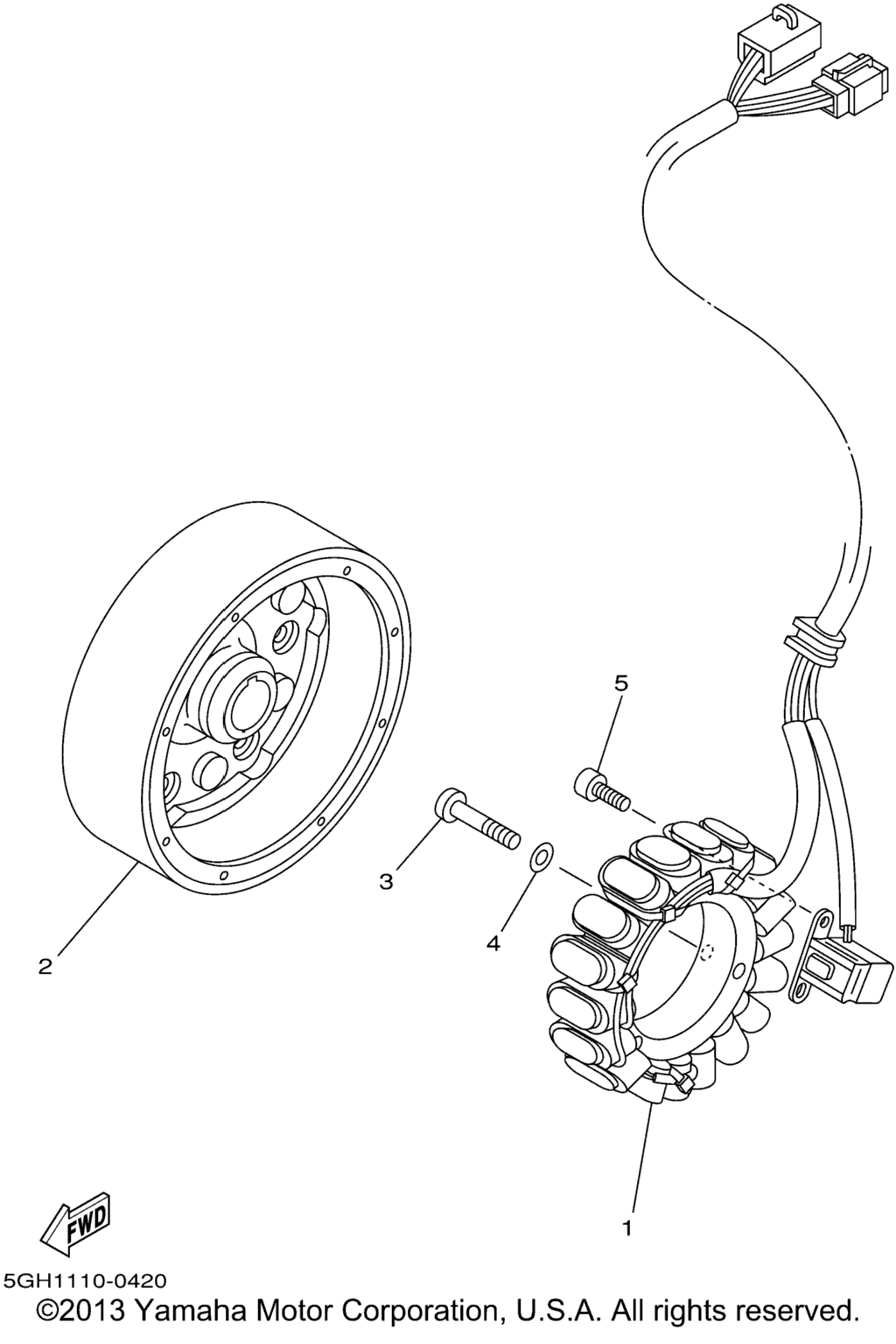 5

3

4

2

1

FWD

5GH1110-0420
©2013 Yamaha Motor Corporation, U.S.A. All rights reserved.