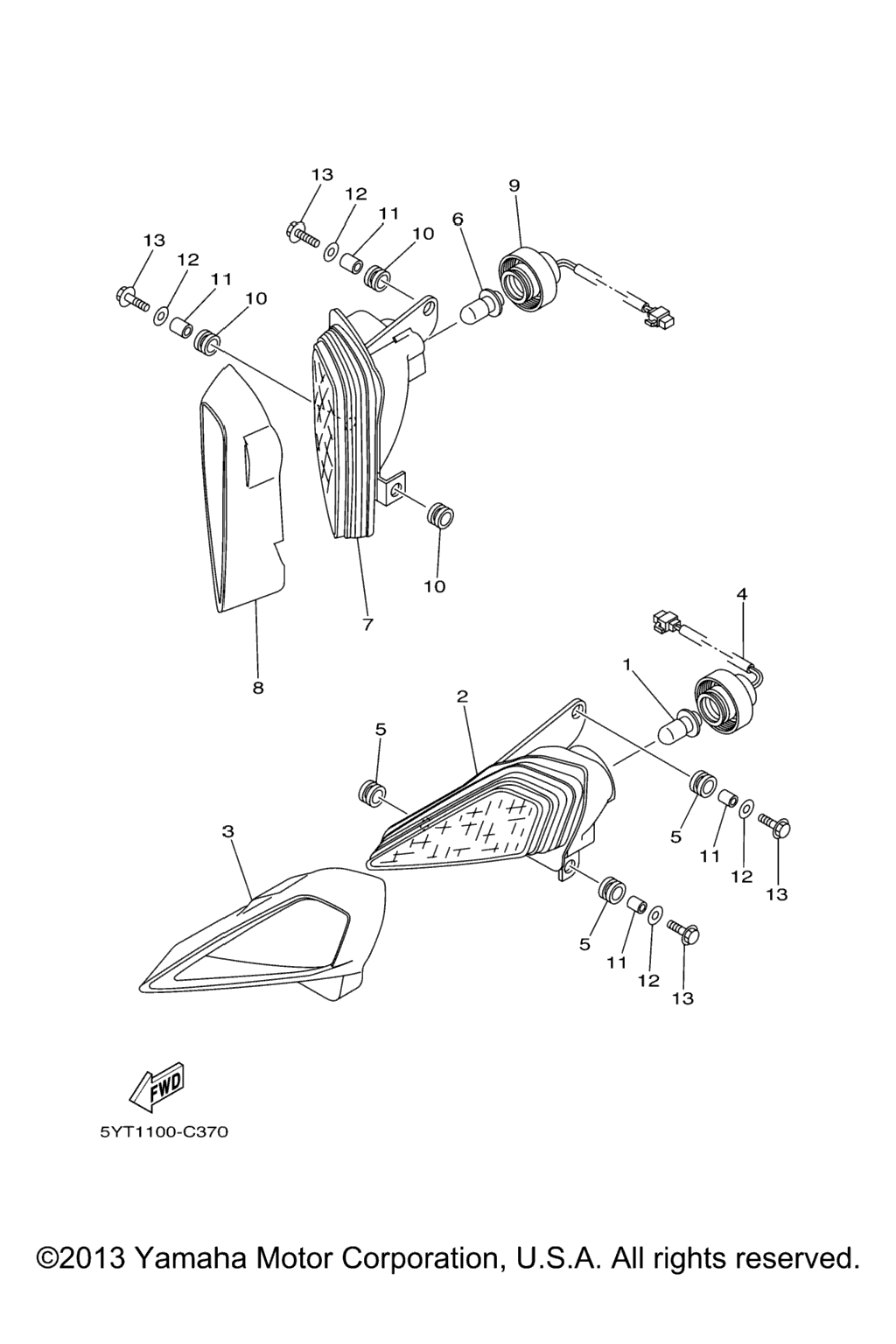 13
12
11
10
6
9
13
12
11
10
10
7
8
4
1
2
5
5
11
12
13
3
5
11
12
13

FWD

5YT1100-C370

©2013 Yamaha Motor Corporation, U.S.A. All rights reserved.