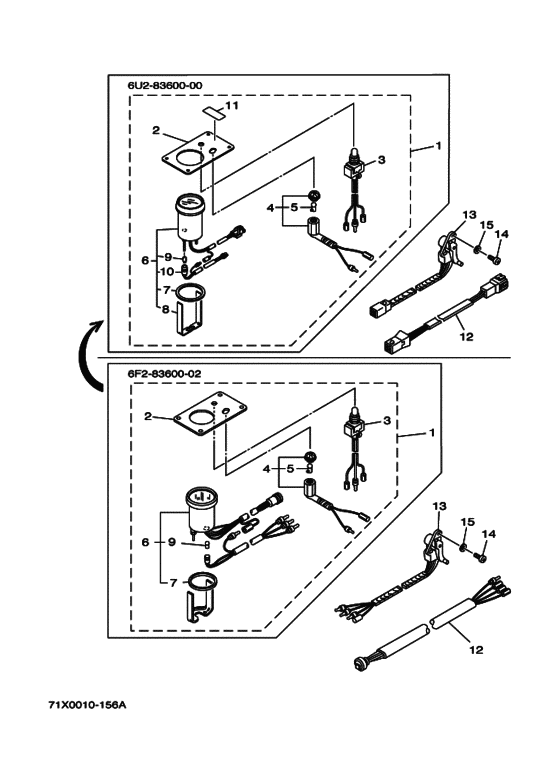 6U2-83600-00

11
2
3
1
4
5
13
15
14
6
9
10
7
8
12

6F2-83600-02

2
3
1
4
5
13
15
14
6
9
7
12

71X0010-156A