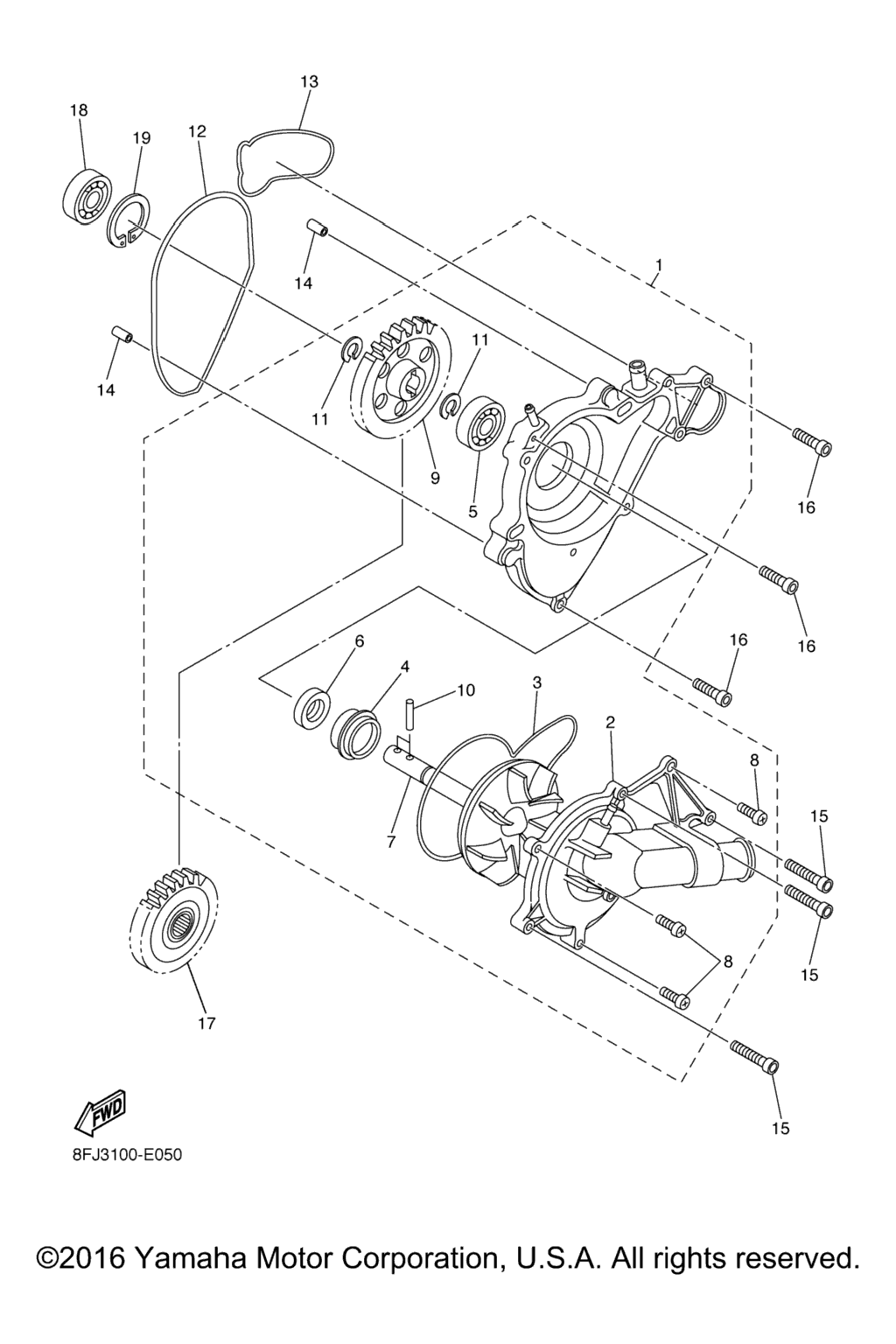 13
18
19
12
14
1
14
11
11
9
5
16
16
16
6
4
10
3
2
8
7
15
15
8
17
15
FWD
8FJ3100-E050

©2016 Yamaha Motor Corporation, U.S.A. All rights reserved.